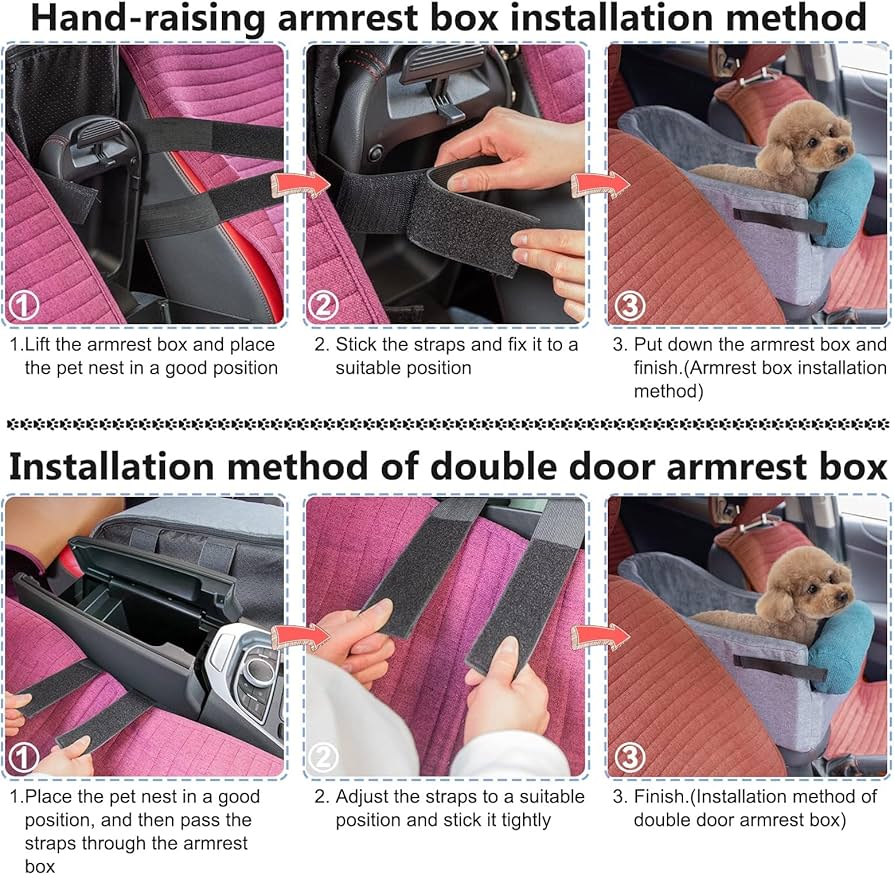 Hand-raising armrest box installation method

①

②

③

1.Lift the armrest box and place the pet nest in a good position

2. Stick the straps and fix it to a suitable position

3. Put down the armrest box and finish.(Armrest box installation method)

Installation method of double door armrest box

①

②

③

1.Place the pet nest in a good position, and then pass the straps through the armrest box

2. Adjust the straps to a suitable position and stick it tightly

3. Finish.(Installation method of double door armrest box)