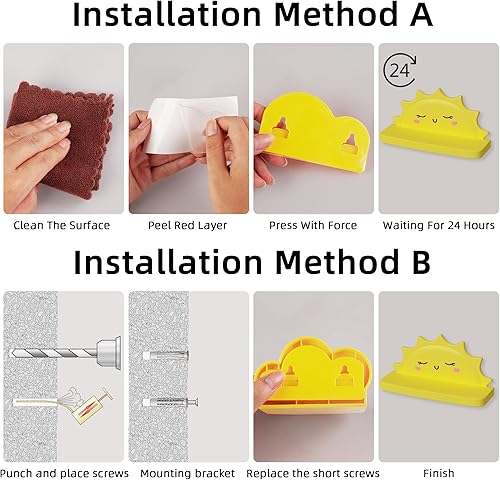 Installation Method A

24

Clean The Surface

Peel Red Layer

Press With Force

Waiting For 24 Hours

Installation Method B

Punch and place screws

Mounting bracket

Replace the short screws

Finish