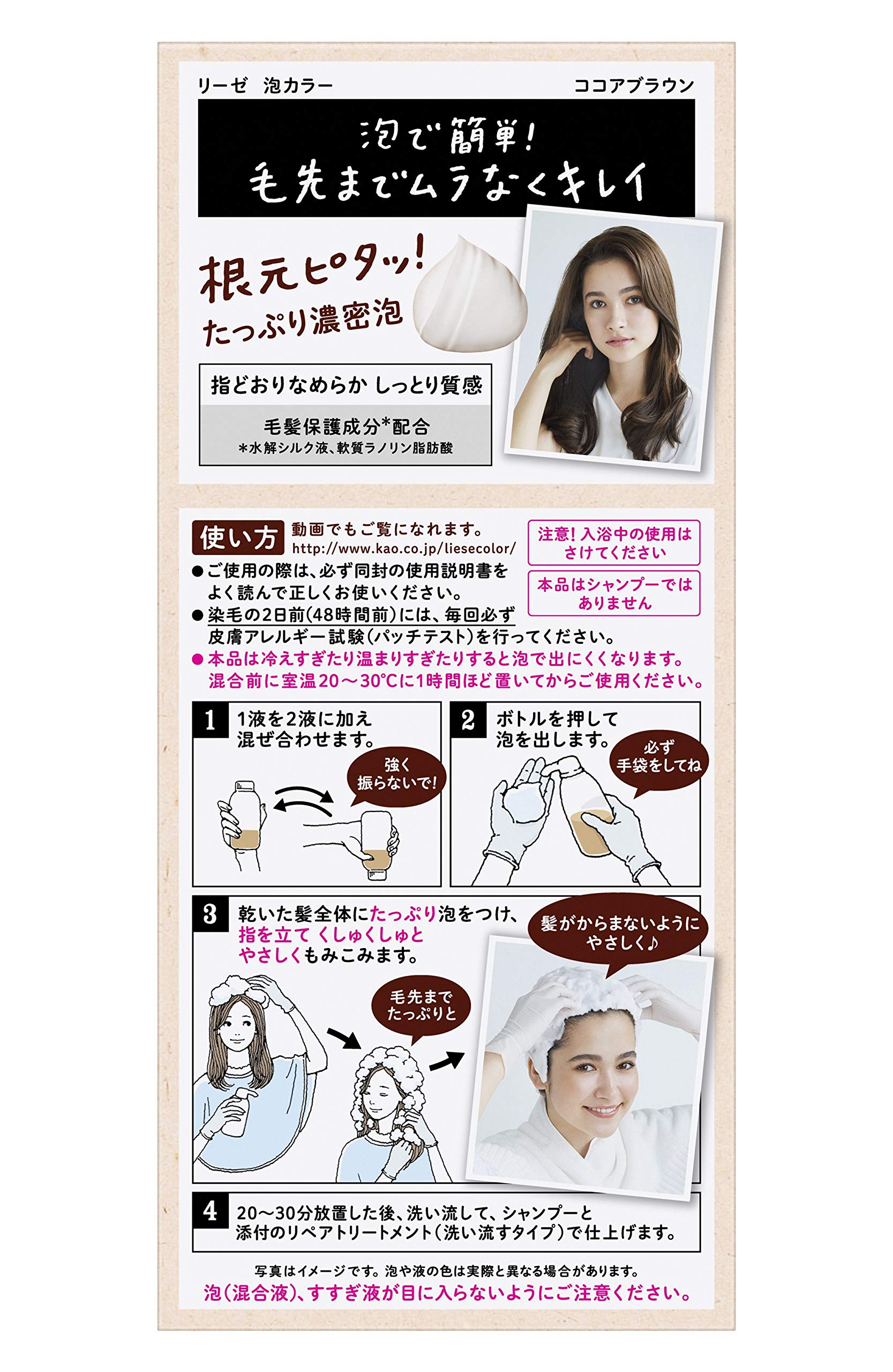 リーゼ 泡カラー

ココアブラウン

泡で簡単!
毛先までムラなくキレイ

根元ピタッ!
たっぷり濃密泡

指どおりなめらか しっとり質感

毛髪保護成分*配合
*水解シルク液、軟質ラノリン脂肪酸

使い方 動画でもご覧になれます。
http://www.kao.co.jp/liesecolor/

注意! 入浴中の使用は さけてください

本品はシャンプーでは ありません

●ご使用の際は、必ず同封の使用説明書をよく読んで正しくお使いください。
●染毛の2日前(48時間前)には、毎回必ず皮膚アレルギー試験(パッチテスト)を行ってください。
●本品は冷えすぎたり温まりすぎたりすると泡で出にくくなります。混合前に室温20〜30°Cに1時間ほど置いてからご使用ください。

1 1液を2液に加え混ぜ合わせます。
強く振らないで!

2 ボトルを押して泡を出します。
必ず手袋をしてね

3 乾いた髪全体にたっぷり泡をつけ、指を立て くしゅくしゅとやさしくもみこみます。
髪がからまないようにやさしく♪
毛先までたっぷりと

4 20〜30分放置した後、洗い流して、シャンプーと添付のリペアトリートメント(洗い流すタイプ)で仕上げます。

写真はイメージです。泡や液の色は実際と異なる場合があります。
泡(混合液)、すすぎ液が目に入らないようにご注意ください。