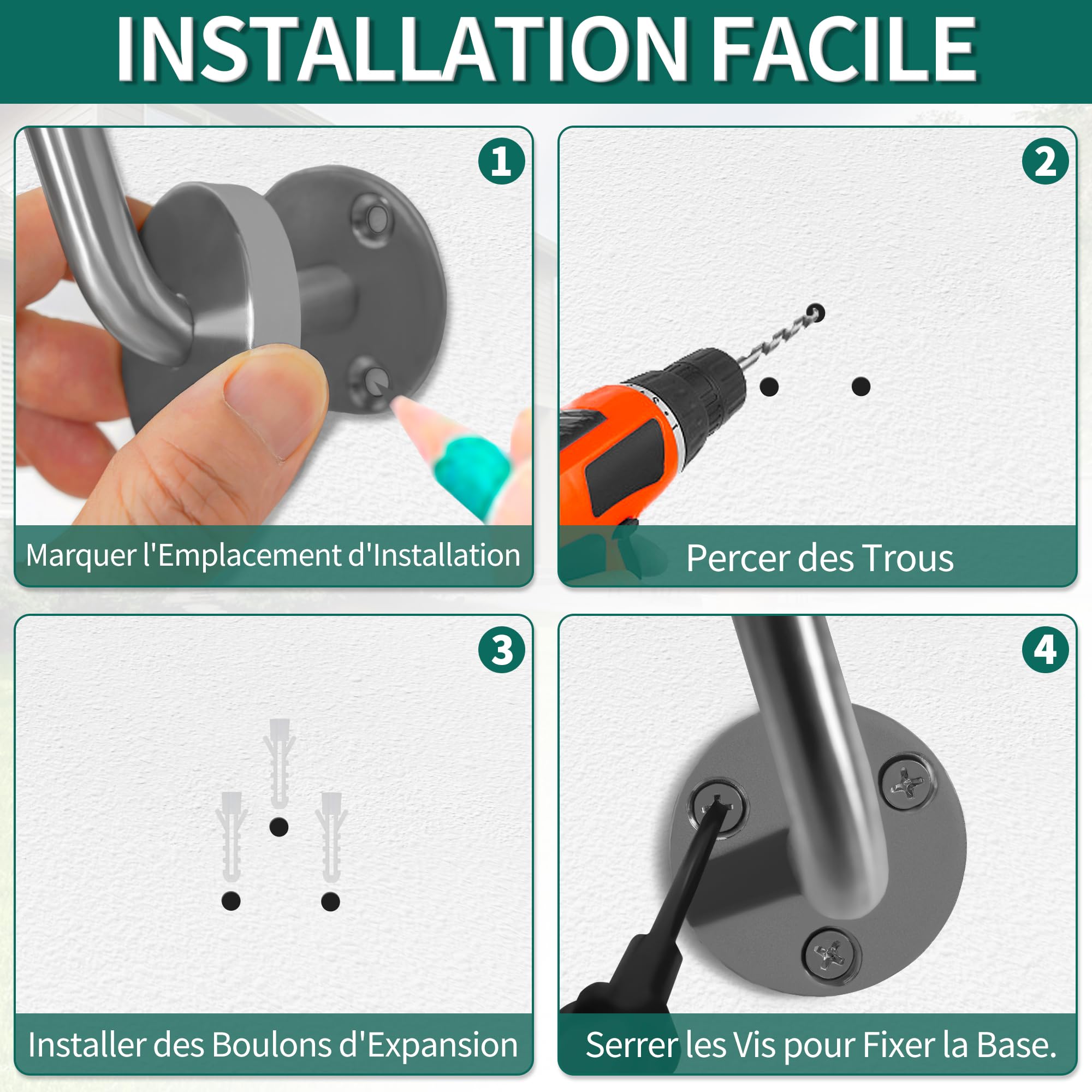 INSTALLATION FACILE

1

Marquer l'Emplacement d'Installation

2

Percer des Trous

3

Installer des Boulons d'Expansion

4

Serrer les Vis pour Fixer la Base.