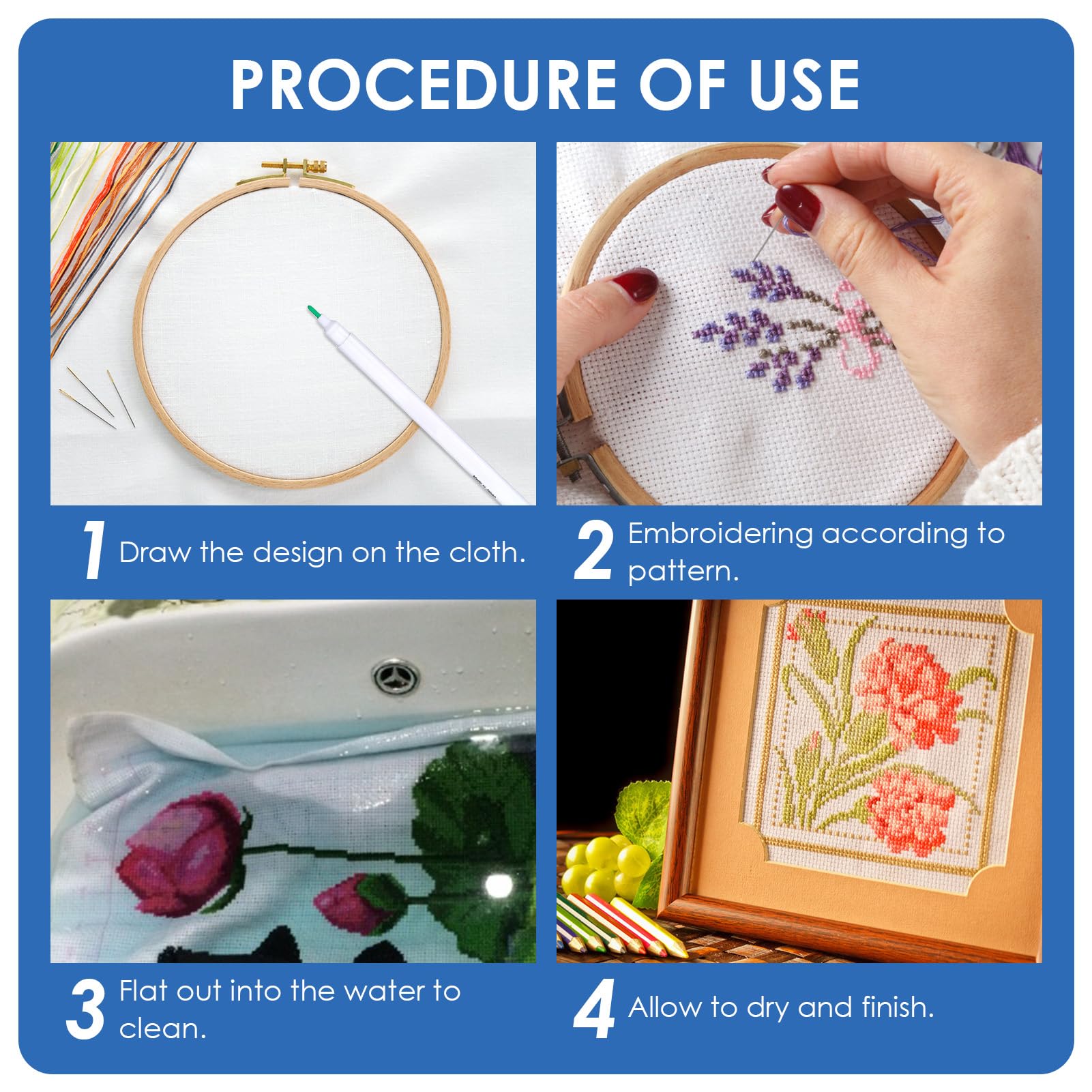 PROCEDURE OF USE

1 Draw the design on the cloth.

2 Embroidering according to pattern.

3 Flat out into the water to clean.

4 Allow to dry and finish.