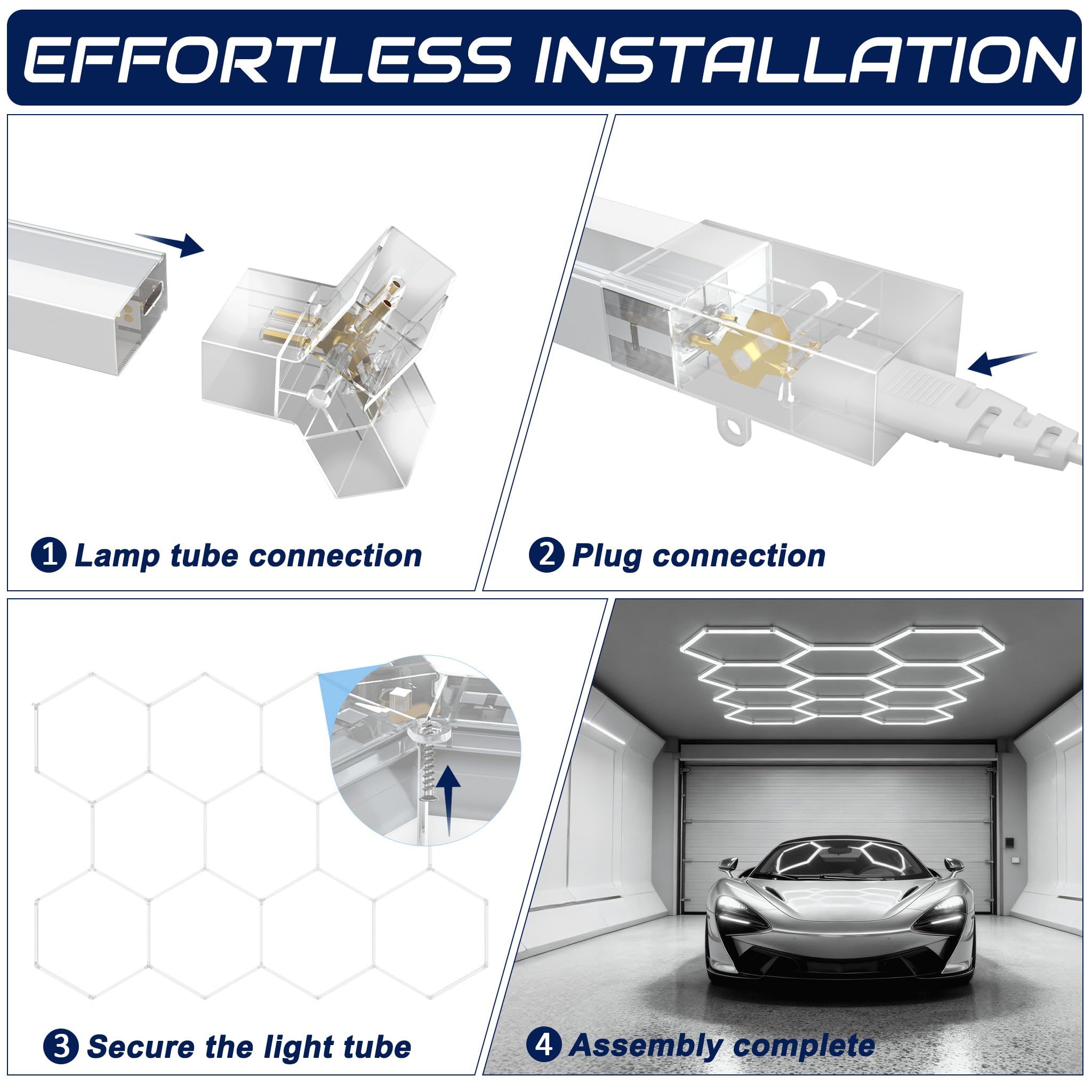 EFFORTLESS INSTALLATION

1 Lamp tube connection

2 Plug connection

3 Secure the light tube

4 Assembly complete