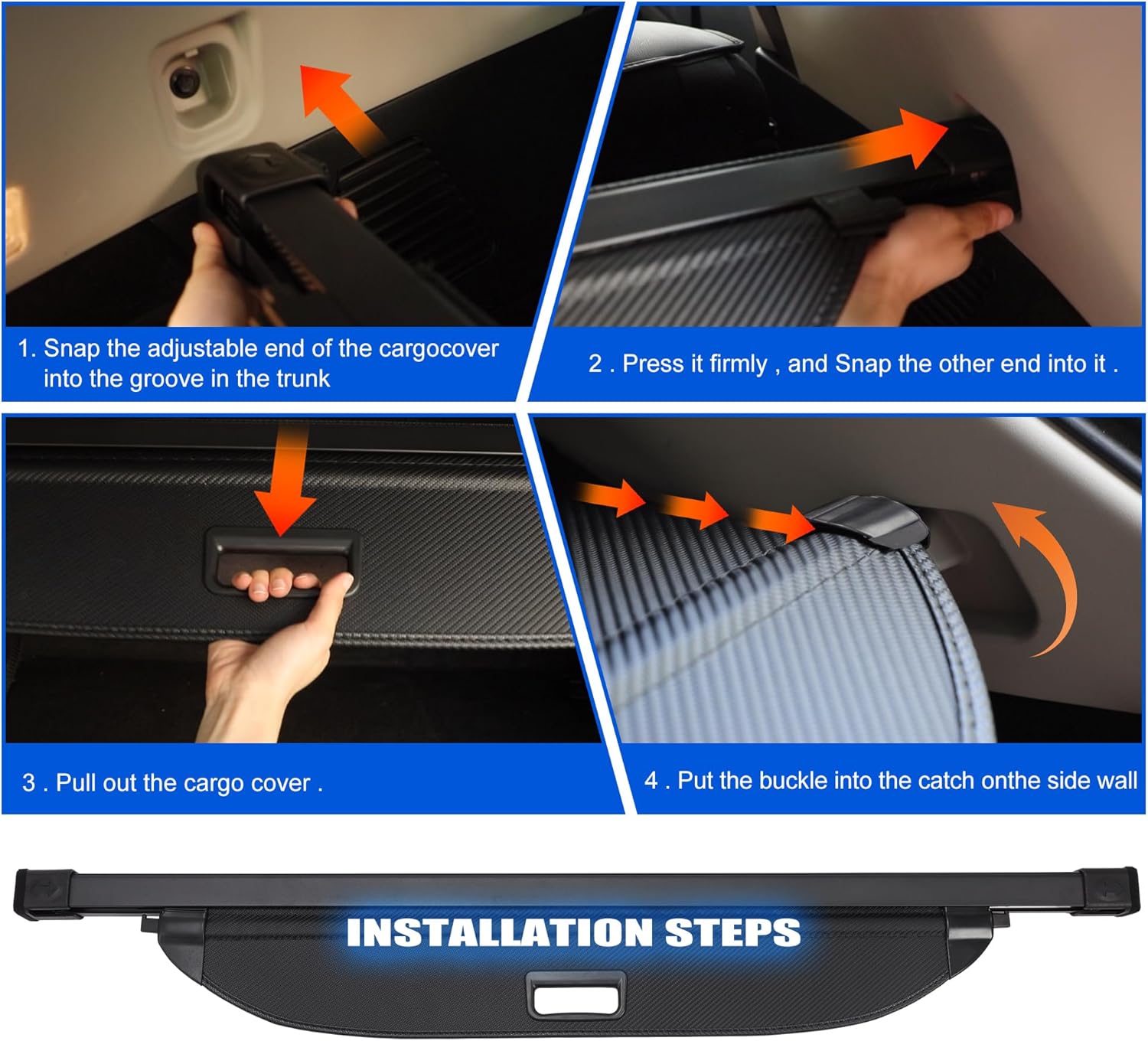 1. Snap the adjustable end of the cargocover into the groove in the trunk

2 . Press it firmly , and Snap the other end into it .

3 . Pull out the cargo cover .

4 . Put the buckle into the catch onthe side wall

INSTALLATION STEPS