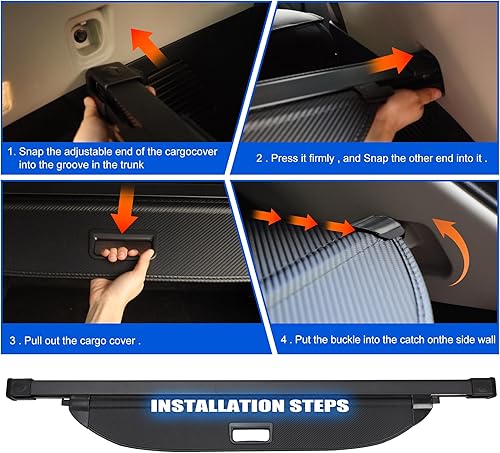 1. Snap the adjustable end of the cargocover into the groove in the trunk

2 . Press it firmly , and Snap the other end into it .

3 . Pull out the cargo cover .

4 . Put the buckle into the catch onthe side wall

INSTALLATION STEPS