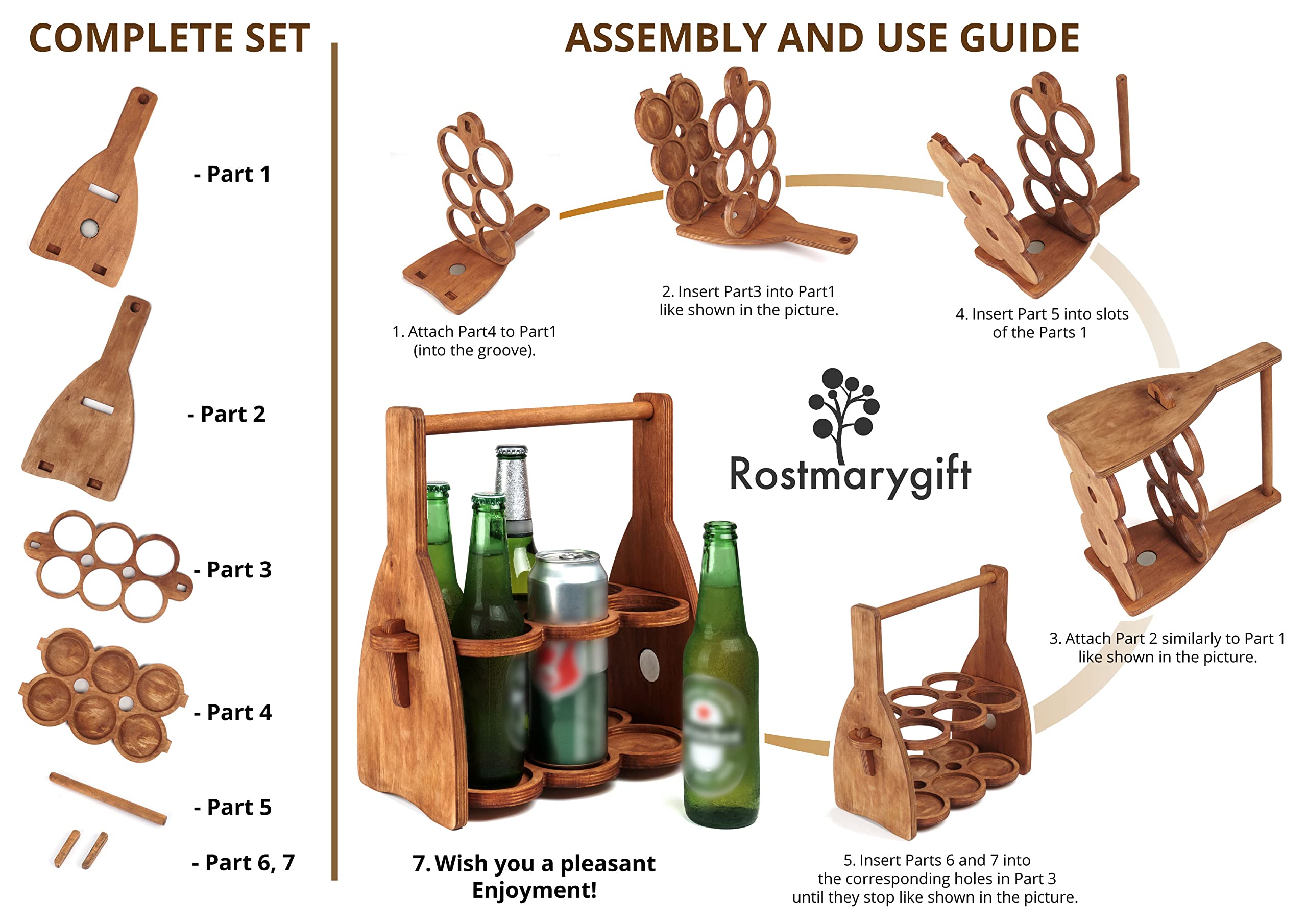 COMPLETE SET

- Part 1

- Part 2

- Part 3

- Part 4

- Part 5

- Part 6, 7

ASSEMBLY AND USE GUIDE

1. Attach Part4 to Part1 (into the groove).

2. Insert Part3 into Part1 like shown in the picture.

4. Insert Part 5 into slots of the Parts 1

Rostmarygift

3. Attach Part 2 similarly to Part 1 like shown in the picture.

5. Insert Parts 6 and 7 into the corresponding holes in Part 3 until they stop like shown in the picture.

7. Wish you a pleasant Enjoyment!