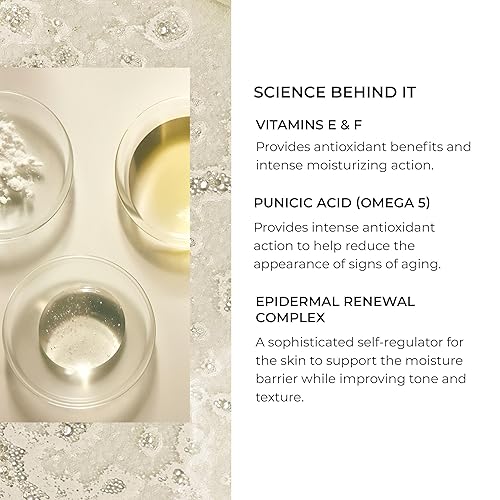 SCIENCE BEHIND IT

VITAMINS E & F

Provides antioxidant benefits and intense moisturizing action.

PUNICIC ACID (OMEGA 5)

Provides intense antioxidant action to help reduce the appearance of signs of aging.

EPIDERMAL RENEWAL COMPLEX

A sophisticated self-regulator for the skin to support the moisture barrier while improving tone and texture.