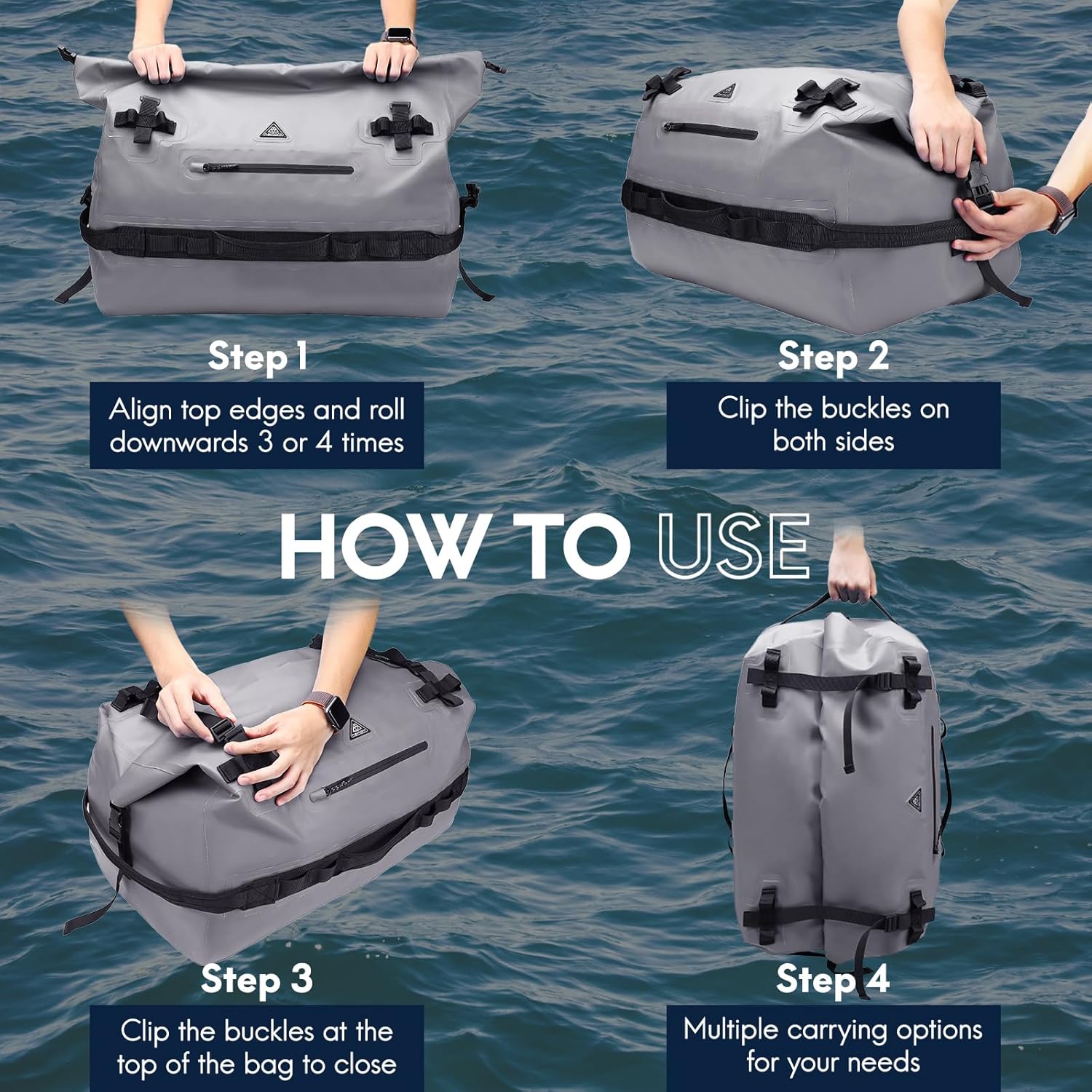 Step 1

Align top edges and roll downwards 3 or 4 times

Step 2

Clip the buckles on both sides

HOW TO USE

Step 3

Clip the buckles at the top of the bag to close

Step 4

Multiple carrying options for your needs