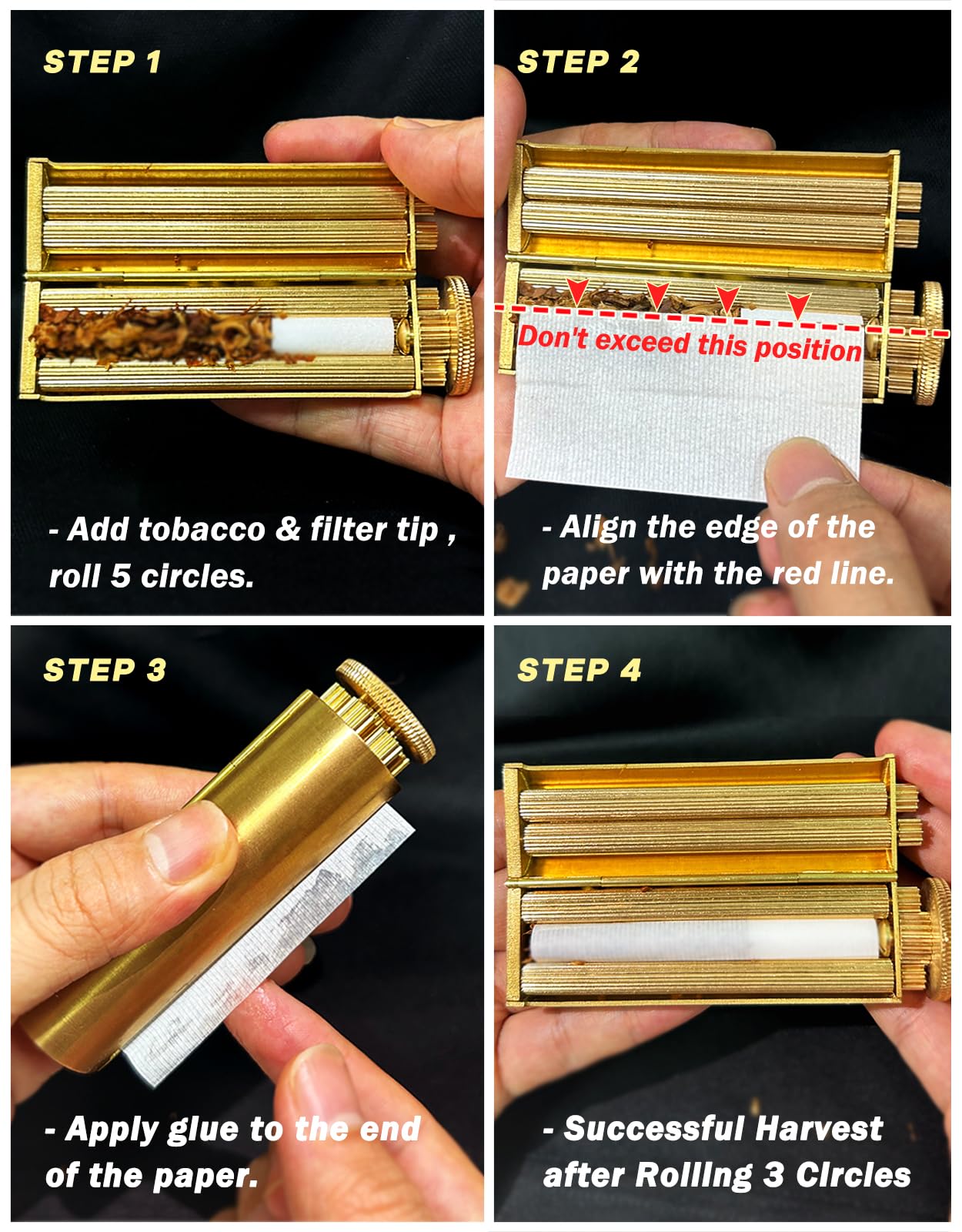 STEP 1

- Add tobacco & filter tip , roll 5 circles.

STEP 2

Don't exceed this position

- Align the edge of the paper with the red line.

STEP 3

- Apply glue to the end of the paper.

STEP 4

- Successful Harvest after Rolling 3 Circles