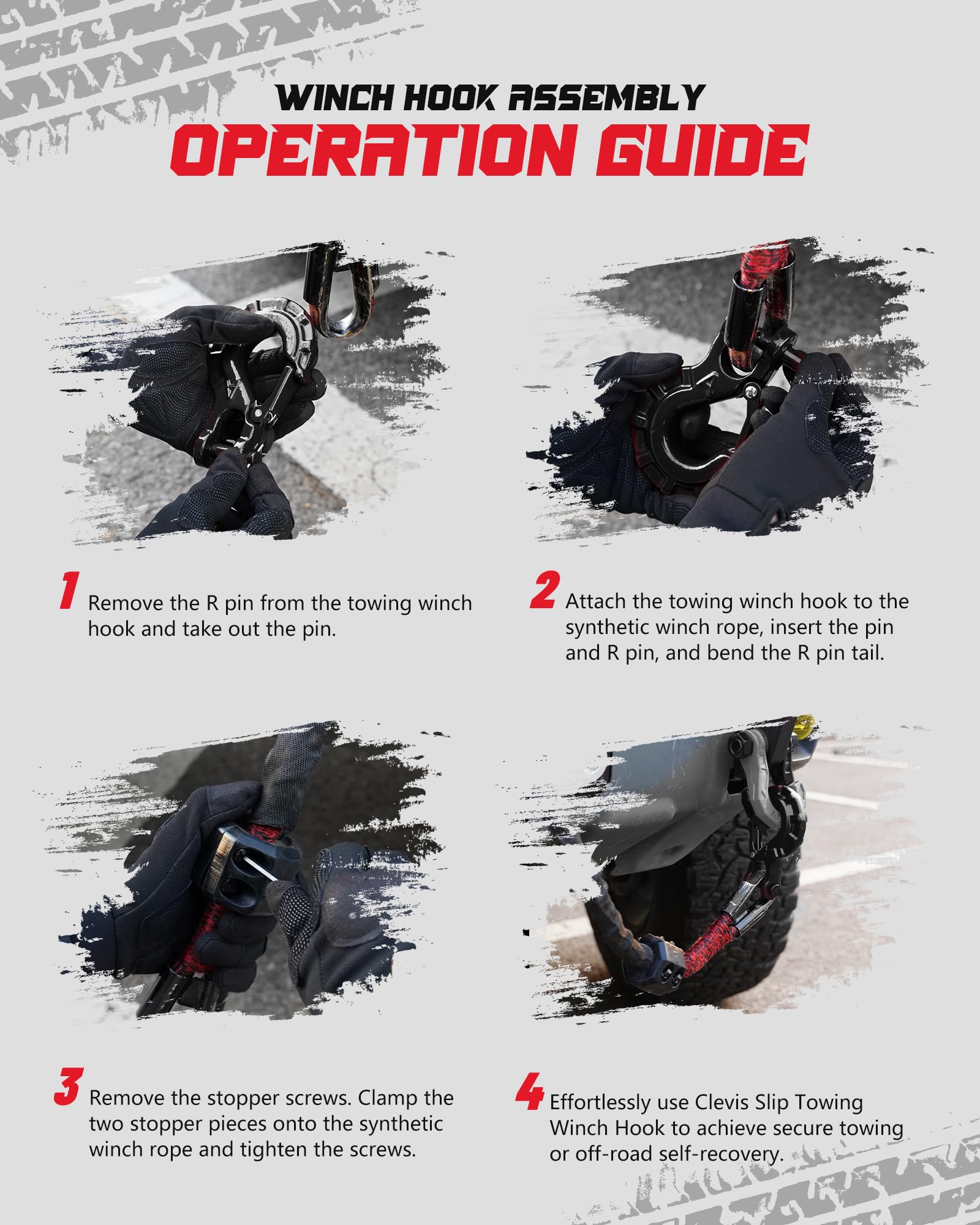 WINCH HOOK ASSEMBLY
OPERATION GUIDE

1 Remove the R pin from the towing winch hook and take out the pin.

2 Attach the towing winch hook to the synthetic winch rope, insert the pin and R pin, and bend the R pin tail.

3 Remove the stopper screws. Clamp the two stopper pieces onto the synthetic winch rope and tighten the screws.

4 Effortlessly use Clevis Slip Towing Winch Hook to achieve secure towing or off-road self-recovery.