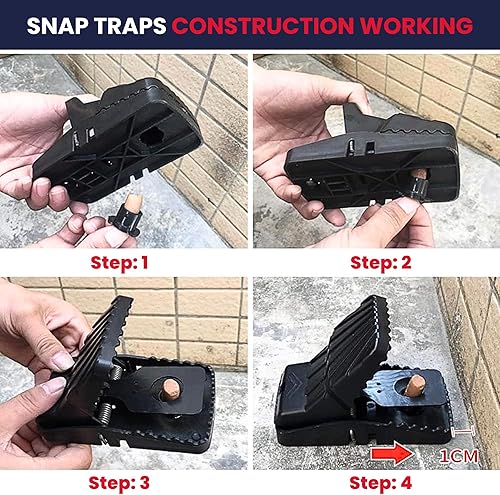 SNAP TRAPS CONSTRUCTION WORKING

Step: 1

Step: 2

Step: 3

1CM

Step: 4