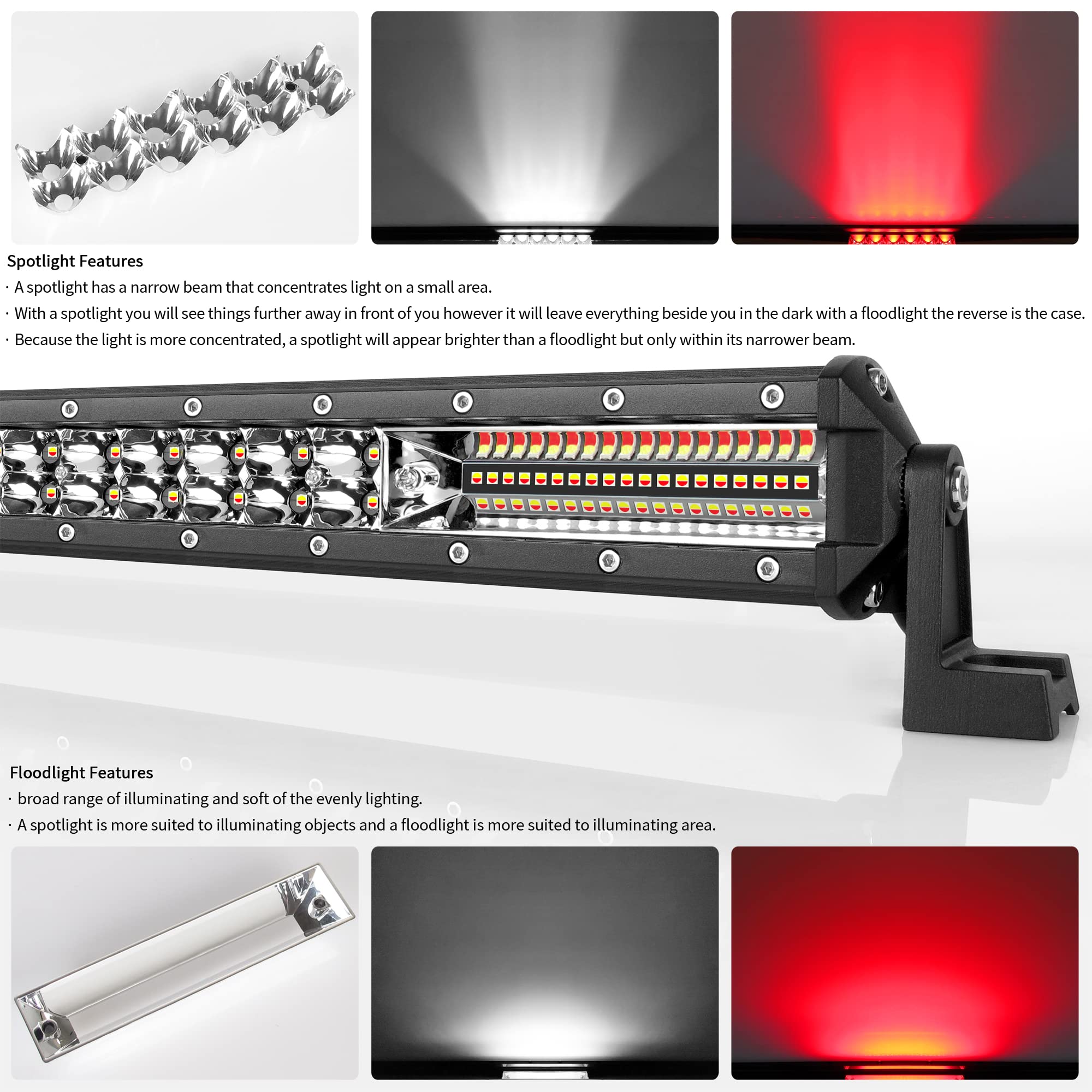 Spotlight Features

· A spotlight has a narrow beam that concentrates light on a small area.

· With a spotlight you will see things further away in front of you however it will leave everything beside you in the dark with a floodlight the reverse is the case.

· Because the light is more concentrated, a spotlight will appear brighter than a floodlight but only within its narrower beam.

Floodlight Features

· broad range of illuminating and soft of the evenly lighting.

· A spotlight is more suited to illuminating objects and a floodlight is more suited to illuminating area.