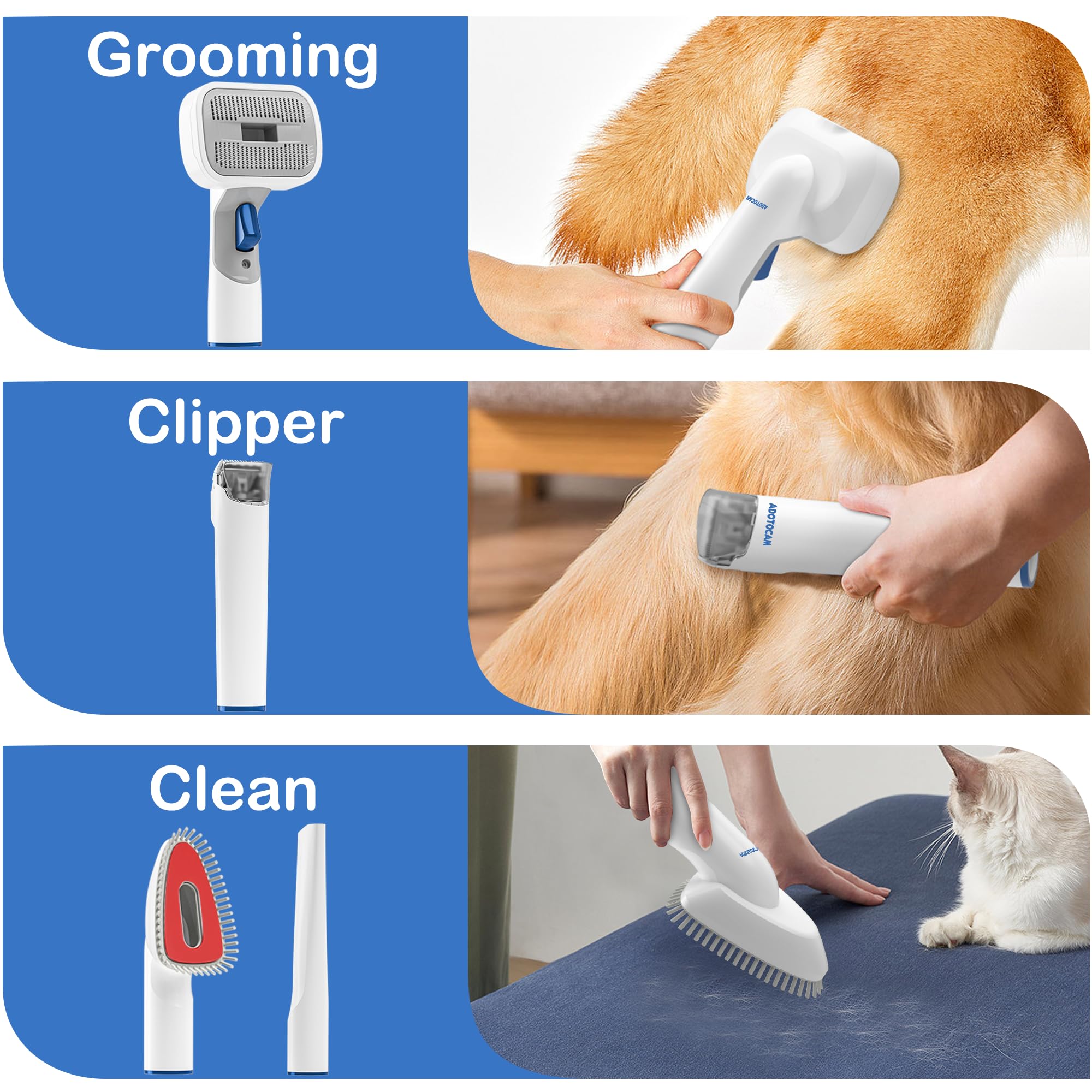 Grooming

ADOTOCAM

Clipper

ADOTOCAM

Clean

ADOTOCAM