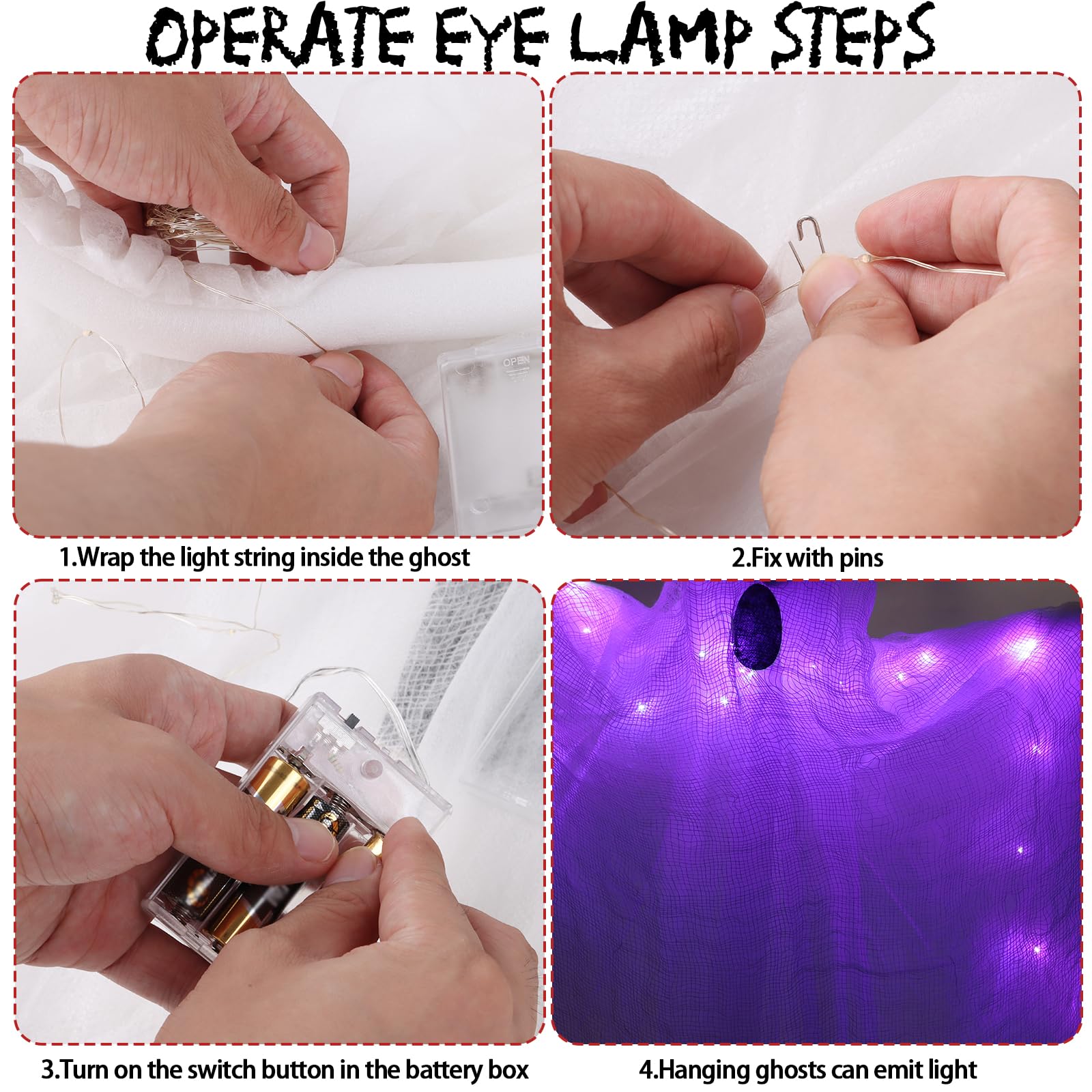 OPERATE EYE LAMP STEPS

OPEN

1.Wrap the light string inside the ghost

2.Fix with pins

3.Turn on the switch button in the battery box

4.Hanging ghosts can emit light