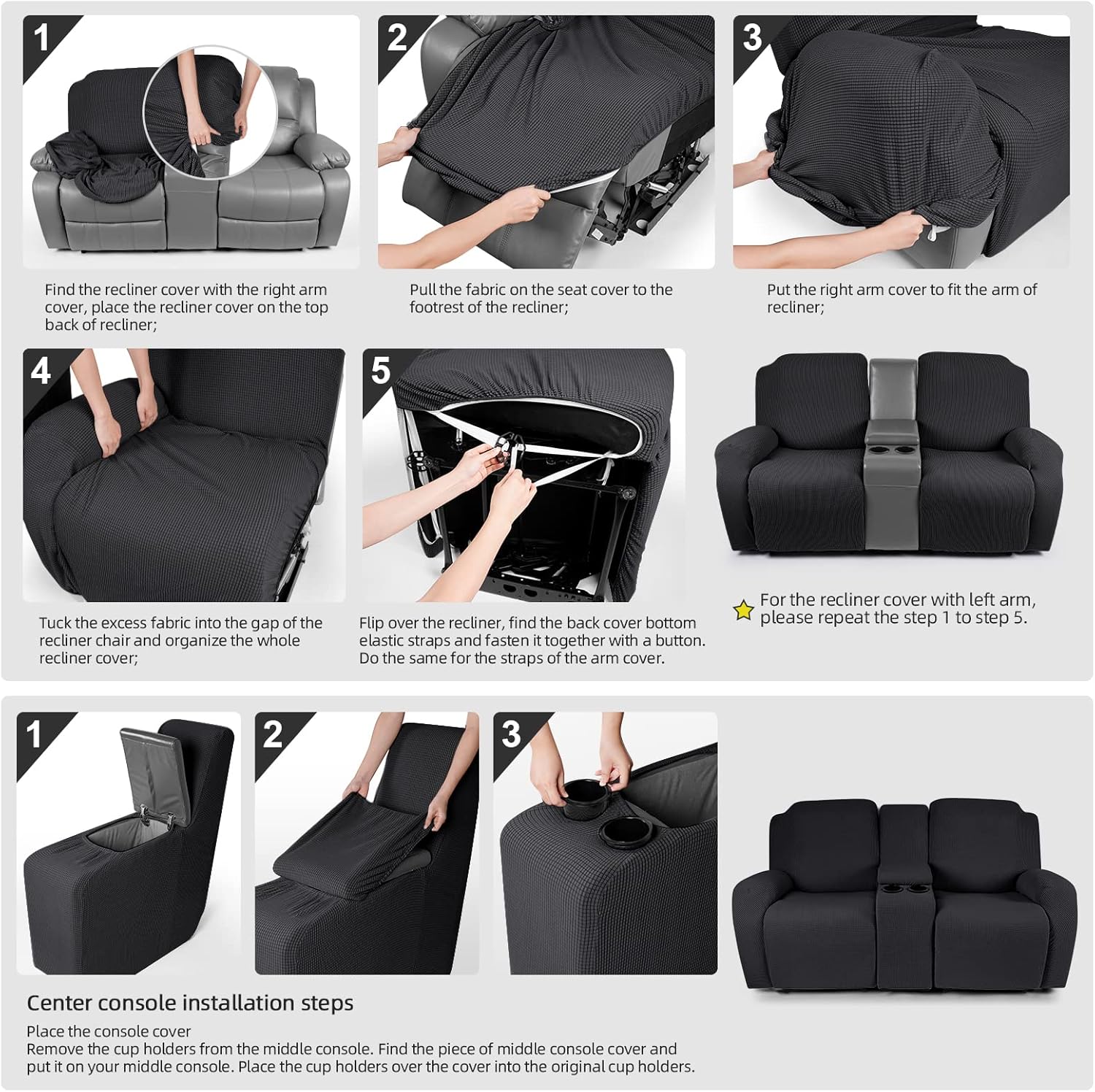 1

Find the recliner cover with the right arm cover, place the recliner cover on the top back of recliner;

2

Pull the fabric on the seat cover to the footrest of the recliner;

3

Put the right arm cover to fit the arm of recliner;

4

Tuck the excess fabric into the gap of the recliner chair and organize the whole recliner cover;

5

Flip over the recliner, find the back cover bottom elastic straps and fasten it together with a button. Do the same for the straps of the arm cover.

For the recliner cover with left arm, please repeat the step 1 to step 5.

1

2

3

Center console installation steps

Place the console cover
Remove the cup holders from the middle console. Find the piece of middle console cover and put it on your middle console. Place the cup holders over the cover into the original cup holders.