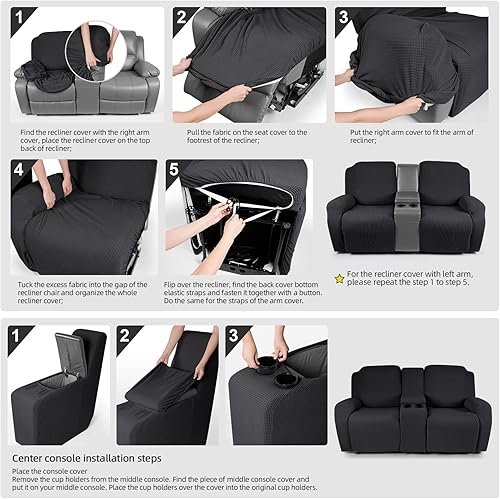 1

Find the recliner cover with the right arm cover, place the recliner cover on the top back of recliner;

2

Pull the fabric on the seat cover to the footrest of the recliner;

3

Put the right arm cover to fit the arm of recliner;

4

Tuck the excess fabric into the gap of the recliner chair and organize the whole recliner cover;

5

Flip over the recliner, find the back cover bottom elastic straps and fasten it together with a button. Do the same for the straps of the arm cover.

For the recliner cover with left arm, please repeat the step 1 to step 5.

1

2

3

Center console installation steps

Place the console cover
Remove the cup holders from the middle console. Find the piece of middle console cover and put it on your middle console. Place the cup holders over the cover into the original cup holders.