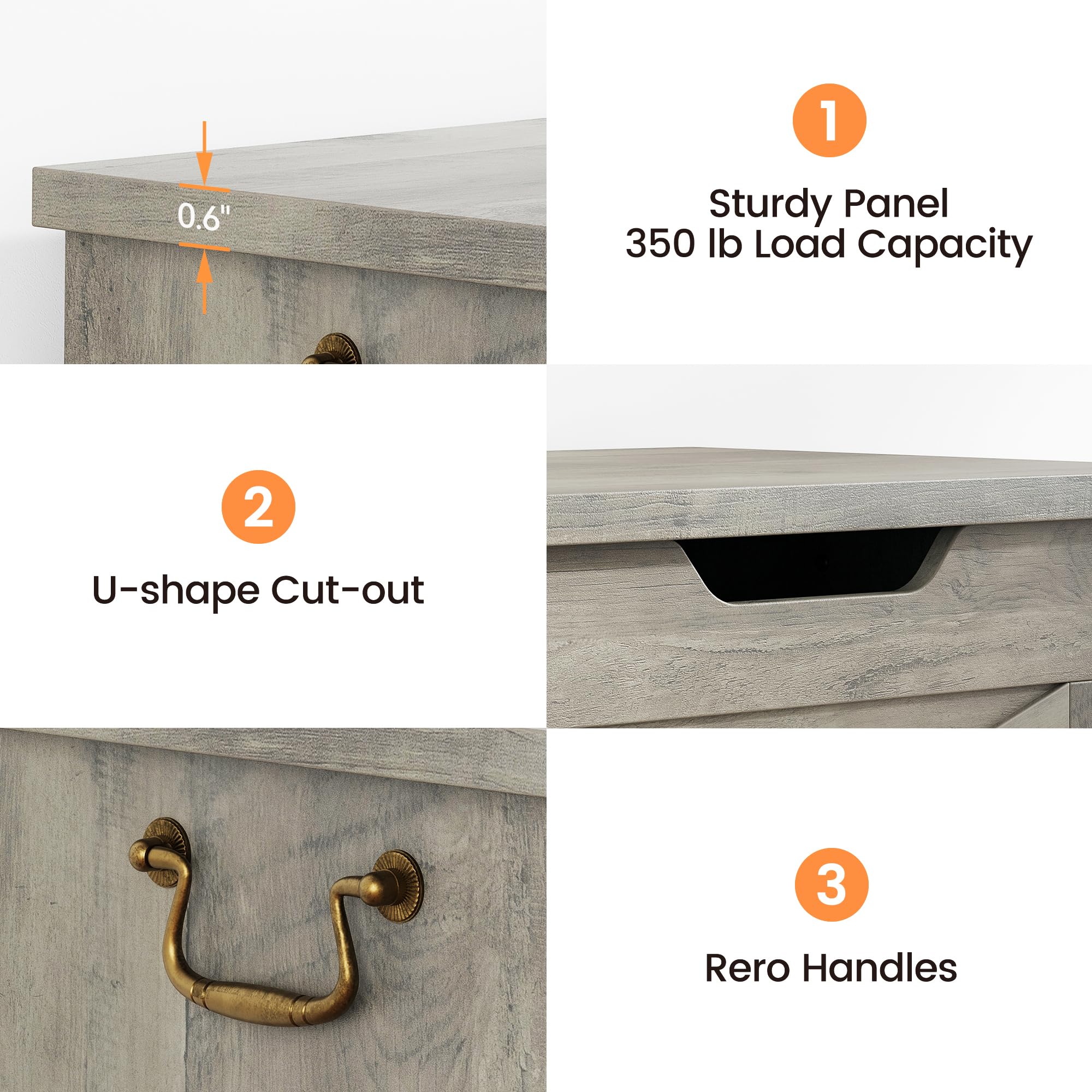 0.6"

1

Sturdy Panel
350 lb Load Capacity

2

U-shape Cut-out

3

Rero Handles