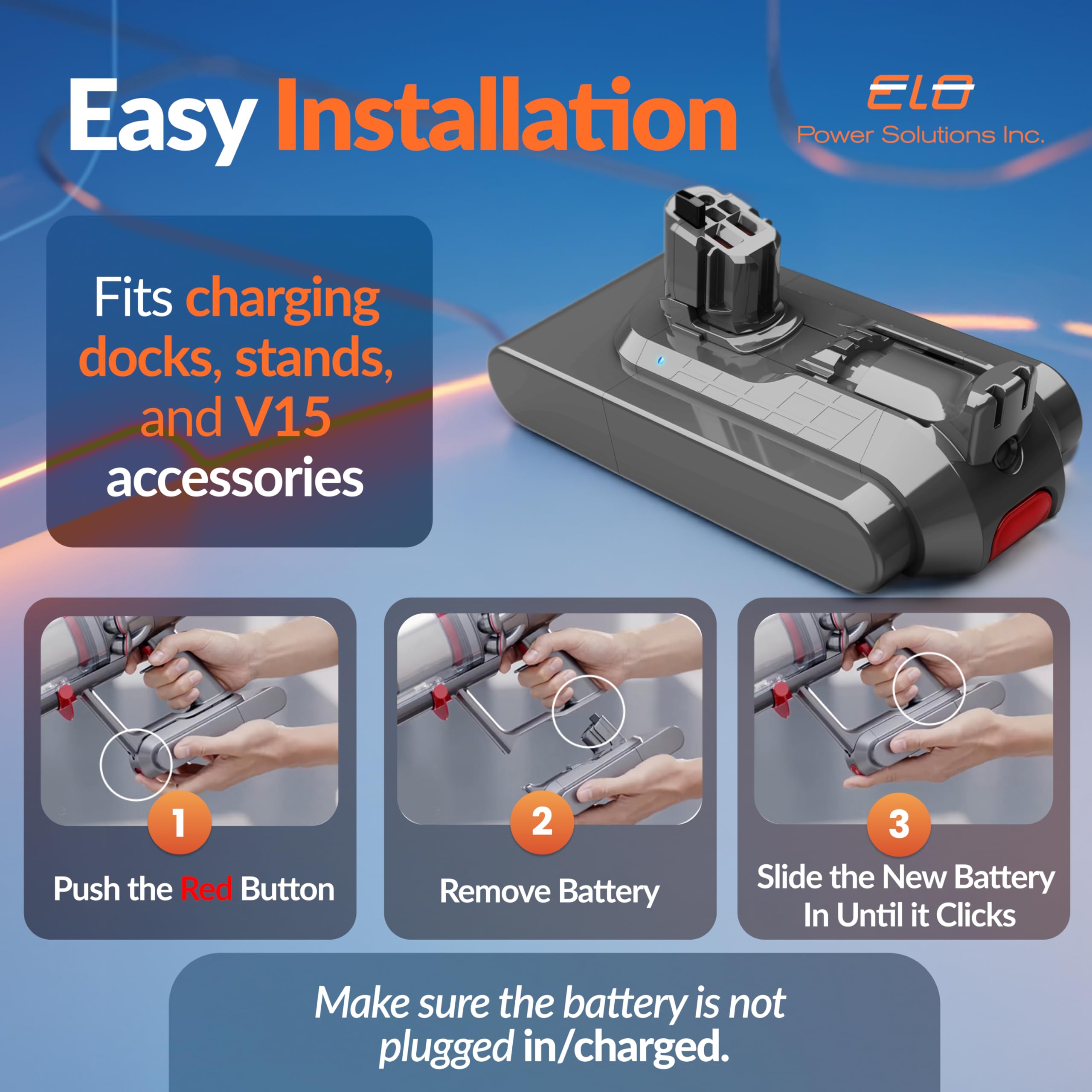 Easy Installation

ELO
Power Solutions Inc.

Fits charging docks, stands, and V15 accessories

1
Push the Red Button

2
Remove Battery

3
Slide the New Battery In Until it Clicks

Make sure the battery is not plugged in/charged.