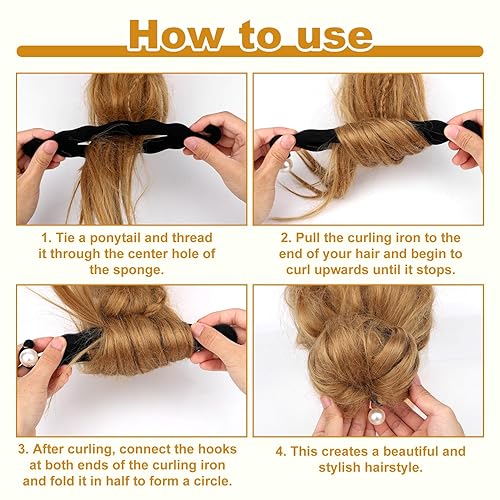 How to use

1. Tie a ponytail and thread it through the center hole of the sponge.

2. Pull the curling iron to the end of your hair and begin to curl upwards until it stops.

3. After curling, connect the hooks at both ends of the curling iron and fold it in half to form a circle.

4. This creates a beautiful and stylish hairstyle.