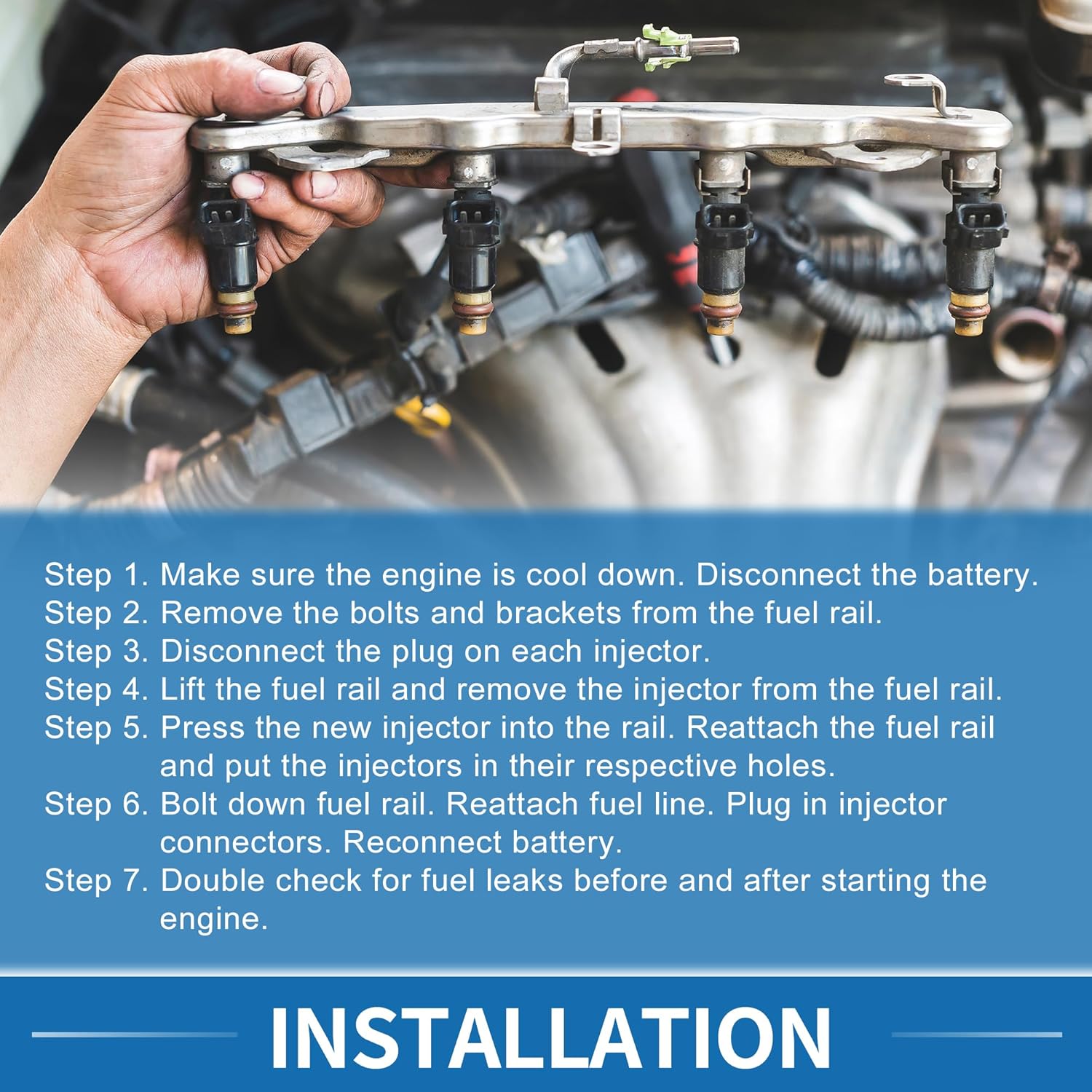 Step 1. Make sure the engine is cool down. Disconnect the battery.
Step 2. Remove the bolts and brackets from the fuel rail.
Step 3. Disconnect the plug on each injector.
Step 4. Lift the fuel rail and remove the injector from the fuel rail.
Step 5. Press the new injector into the rail. Reattach the fuel rail and put the injectors in their respective holes.
Step 6. Bolt down fuel rail. Reattach fuel line. Plug in injector connectors. Reconnect battery.
Step 7. Double check for fuel leaks before and after starting the engine.

INSTALLATION