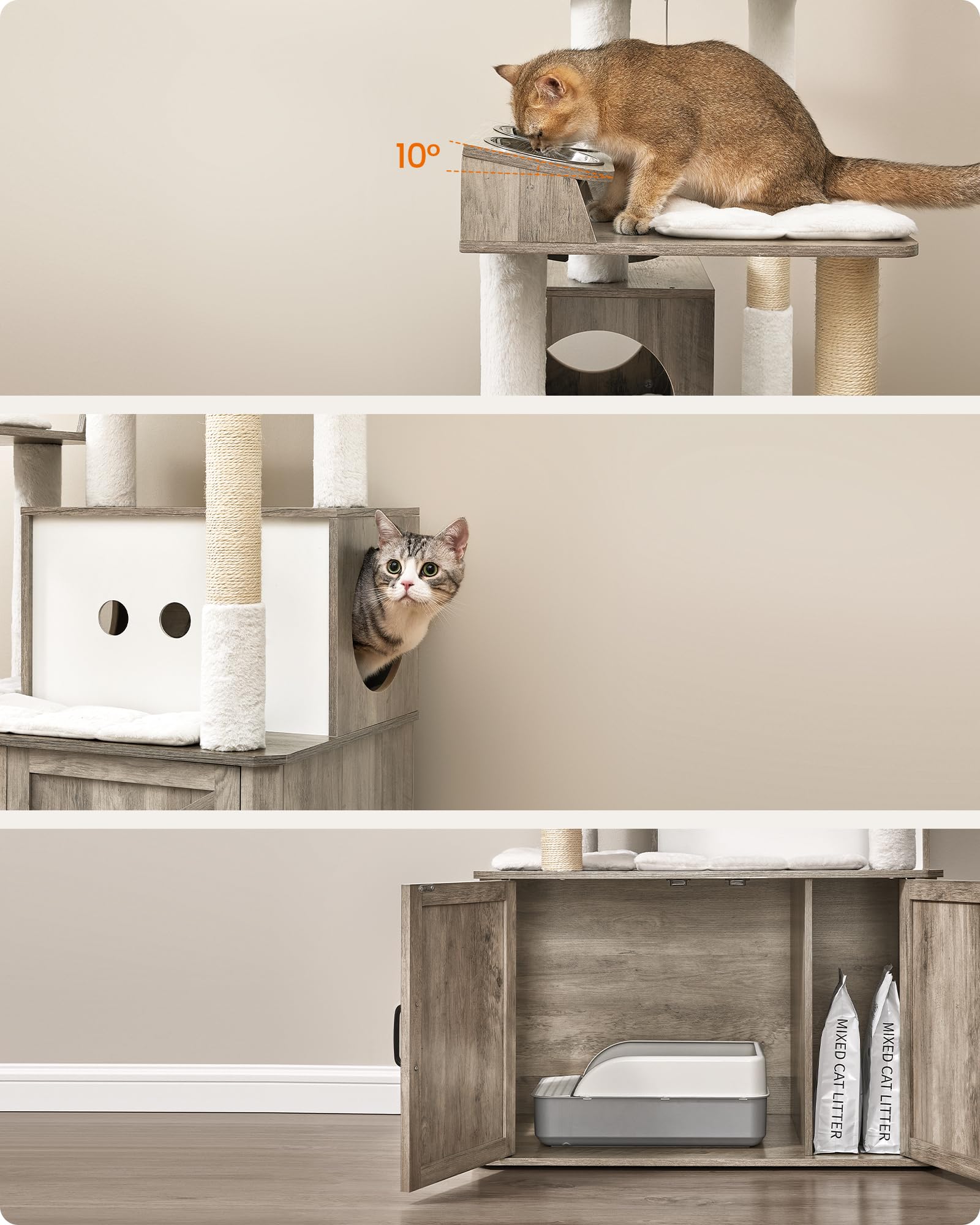 10°

MIXED CAT LITTER

MIXED CAT LITTER