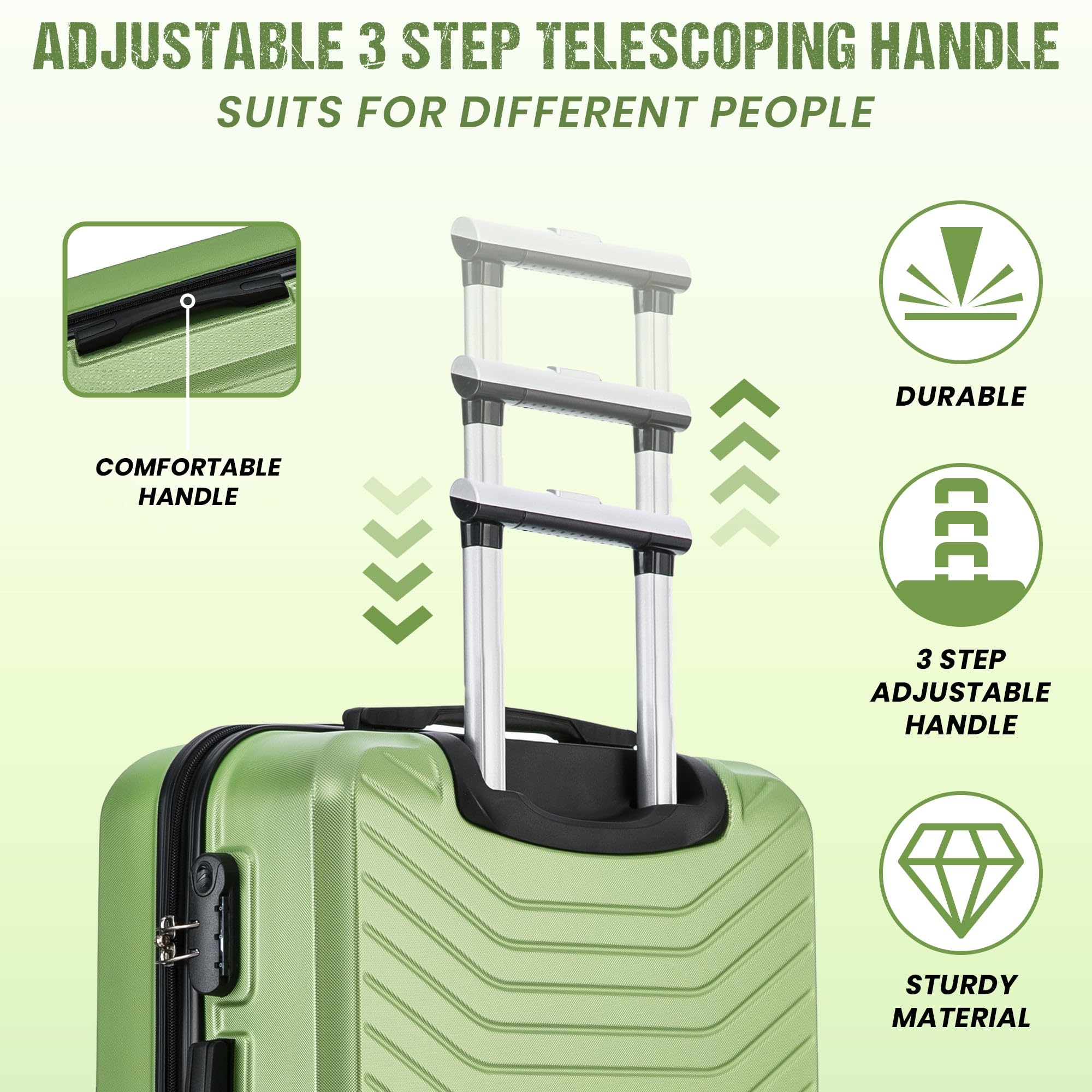 ADJUSTABLE 3 STEP TELESCOPING HANDLE
SUITS FOR DIFFERENT PEOPLE

COMFORTABLE HANDLE

DURABLE

3 STEP ADJUSTABLE HANDLE

STURDY MATERIAL