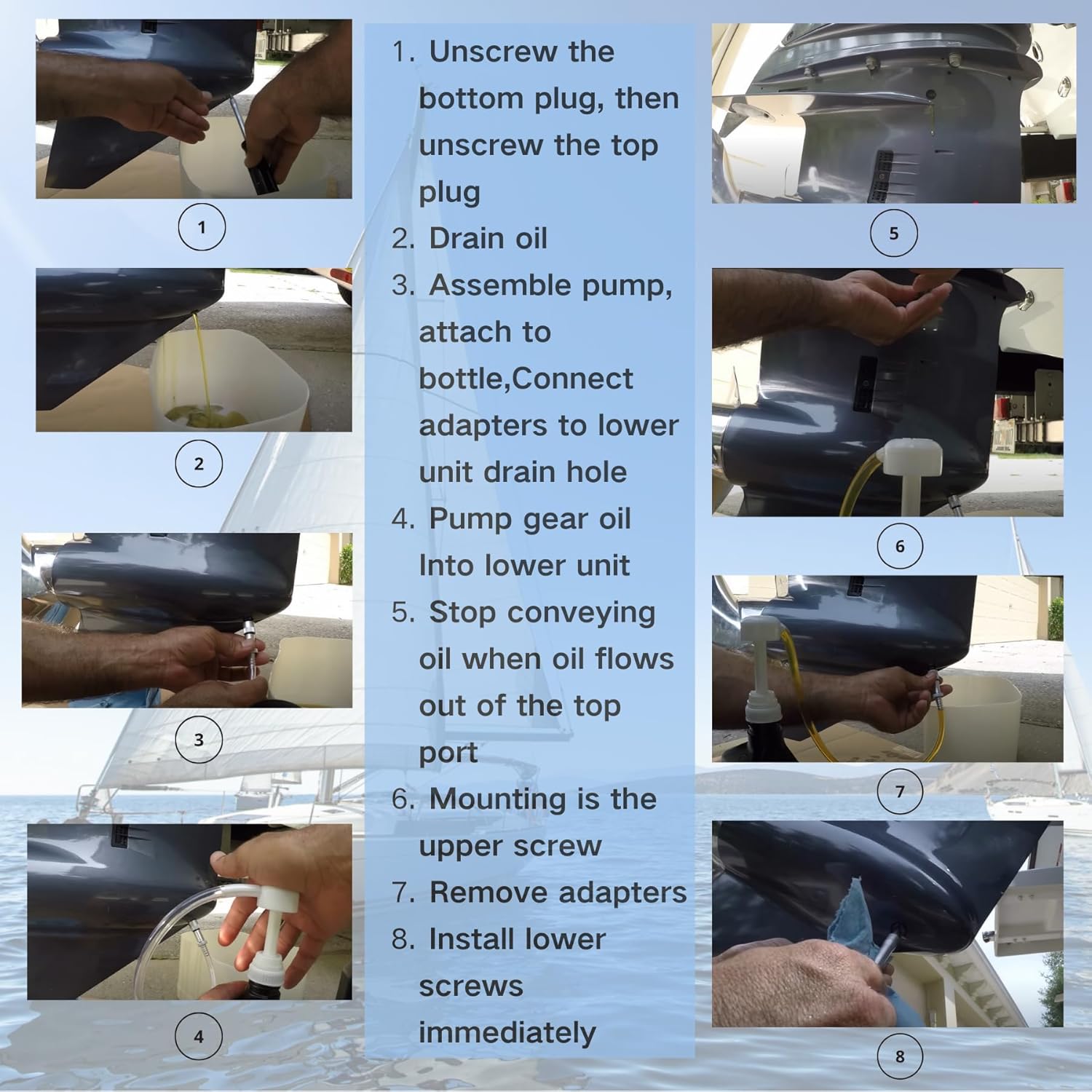 1

2

3

4

1. Unscrew the bottom plug, then unscrew the top plug
2. Drain oil
3. Assemble pump, attach to bottle,Connect adapters to lower unit drain hole
4. Pump gear oil Into lower unit
5. Stop conveying oil when oil flows out of the top port
6. Mounting is the upper screw
7. Remove adapters
8. Install lower screws immediately

5

6

7

8