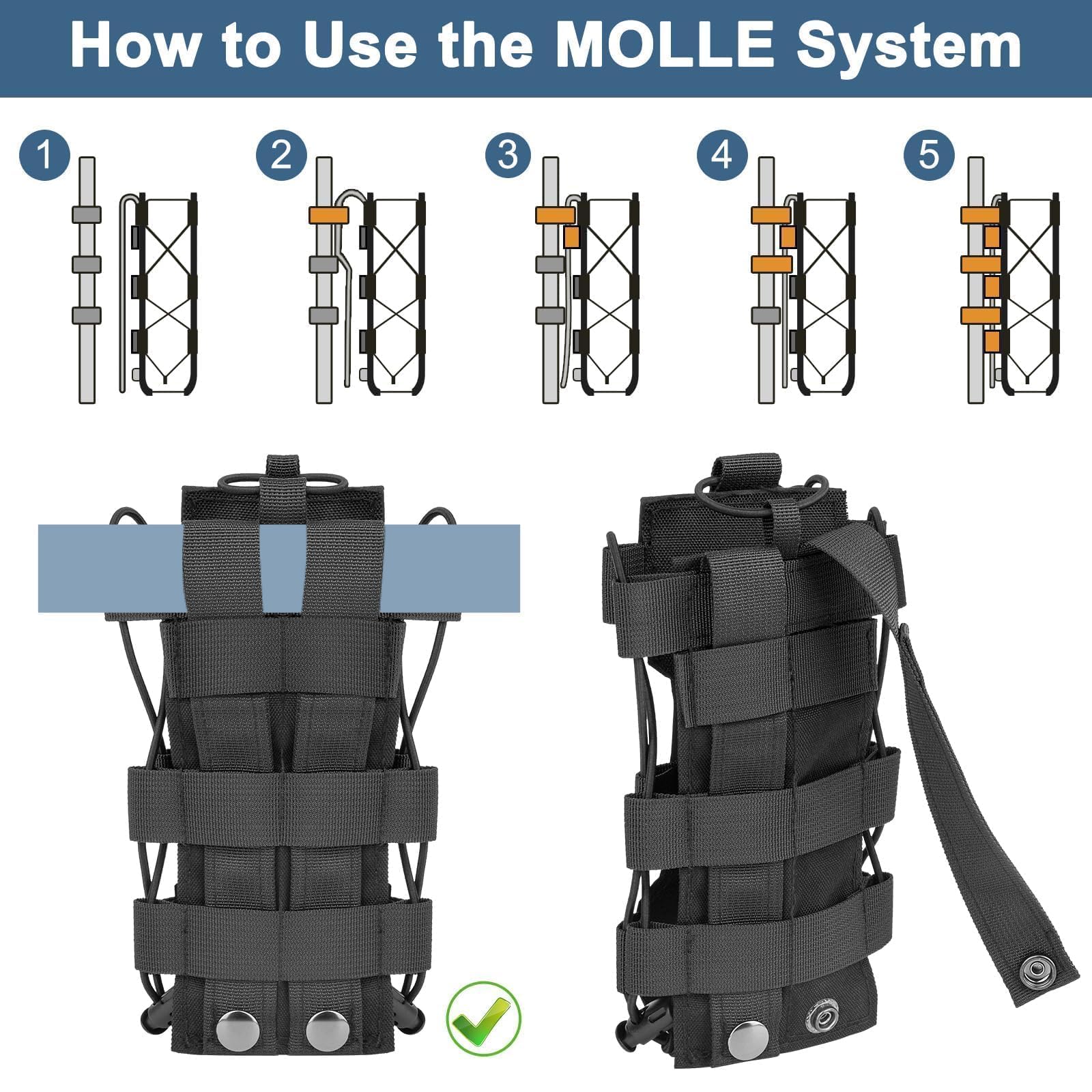 How to Use the MOLLE System

1

2

3

4

5