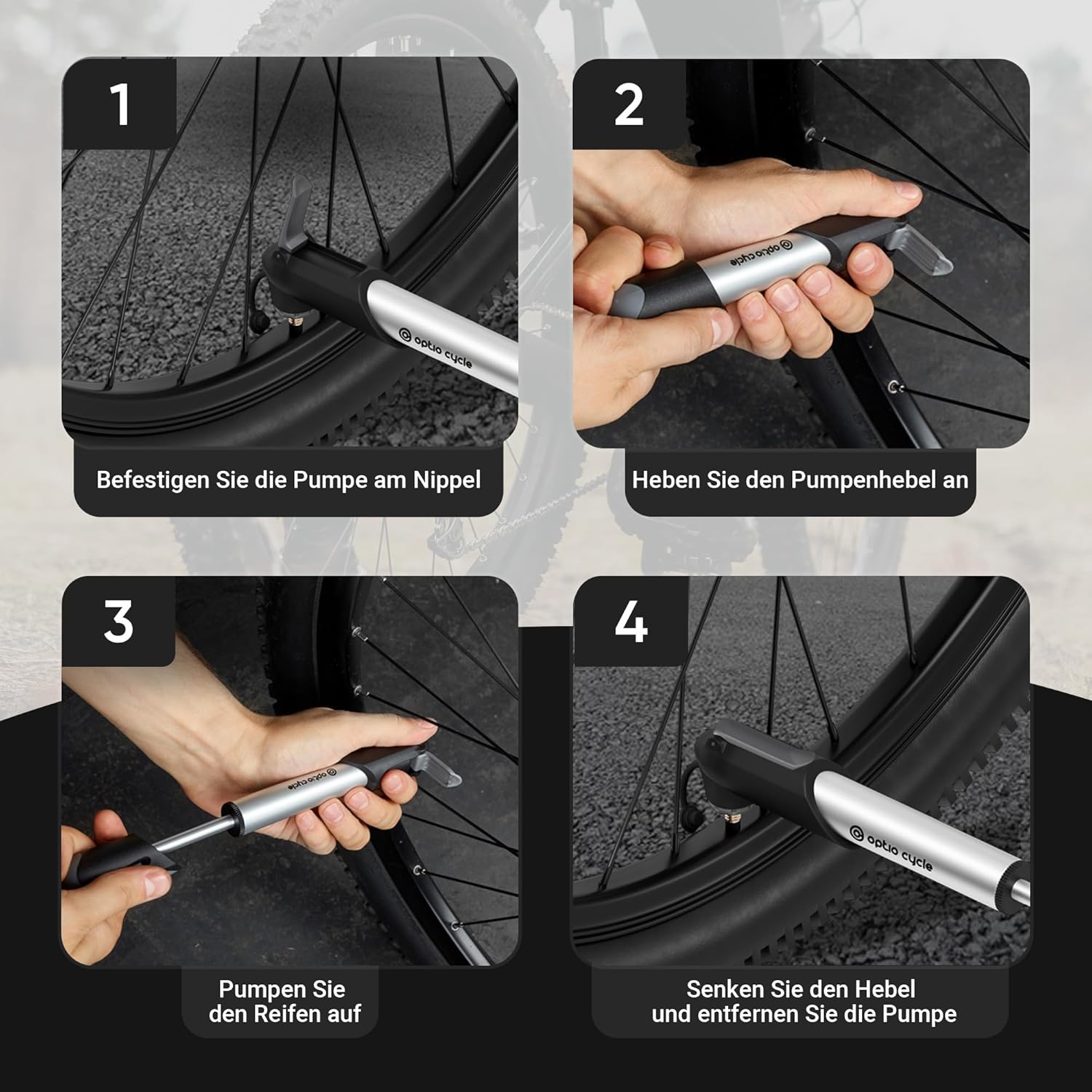 1

optio cycle

Befestigen Sie die Pumpe am Nippel

2

optio cycle

Heben Sie den Pumpenhebel an

3

optio cycle

Pumpen Sie den Reifen auf

4

optio cycle

Senken Sie den Hebel und entfernen Sie die Pumpe