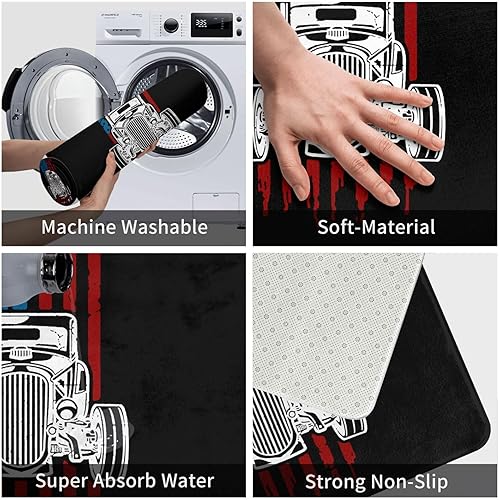 Machine Washable

Soft-Material

Super Absorb Water

Strong Non-Slip