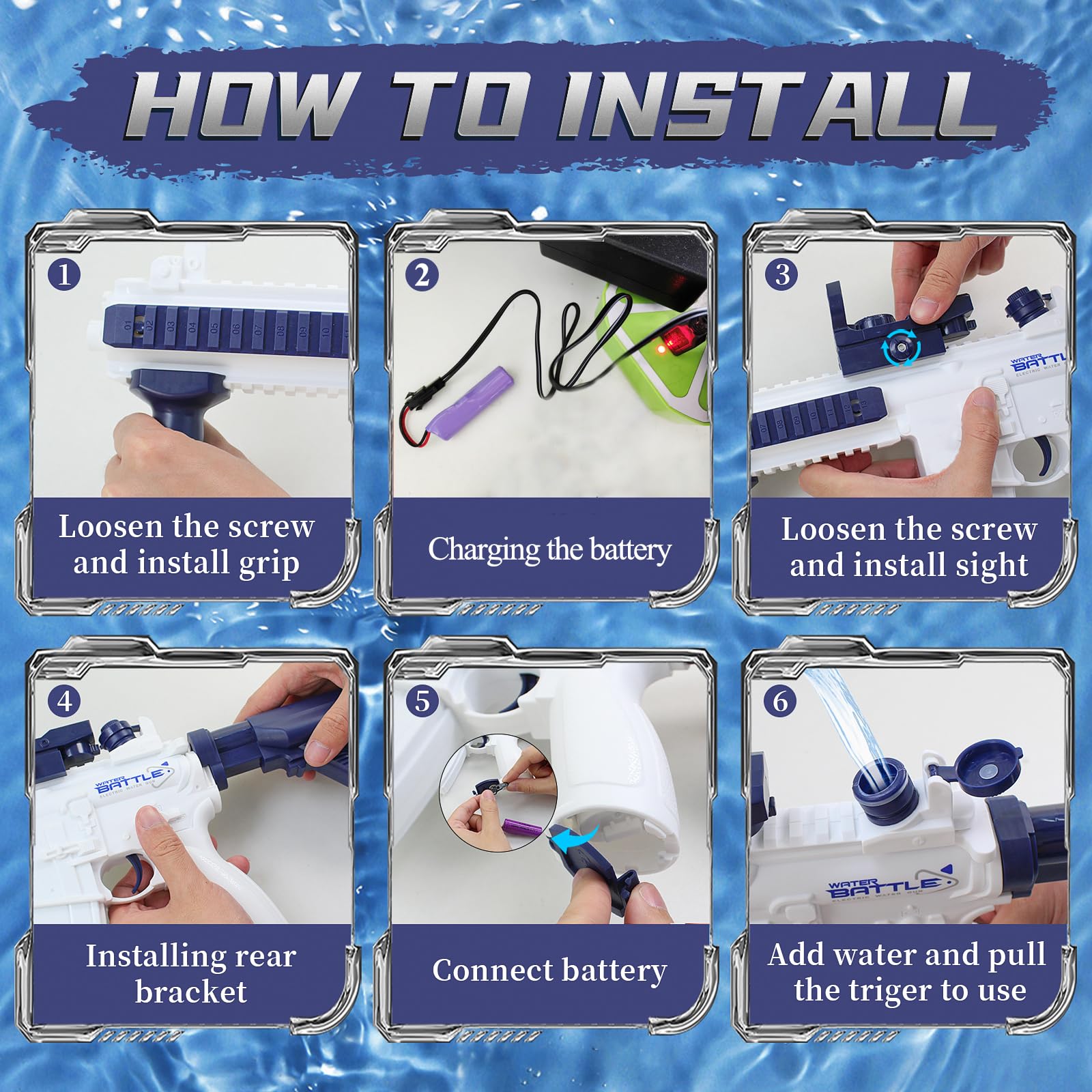 HOW TO INSTALL

1

01 02 03 04 05 06 07 08 09 10

Loosen the screw and install grip

2

Charging the battery

3

WATER BATTL

07 08 09 10 11 12 13

Loosen the screw and install sight

4

WATER BATTLE
ELECTRIC WATER GUN

Installing rear bracket

5

Connect battery

6

WATER BATTLE
ELECTRIC WATER GUN

Add water and pull the triger to use