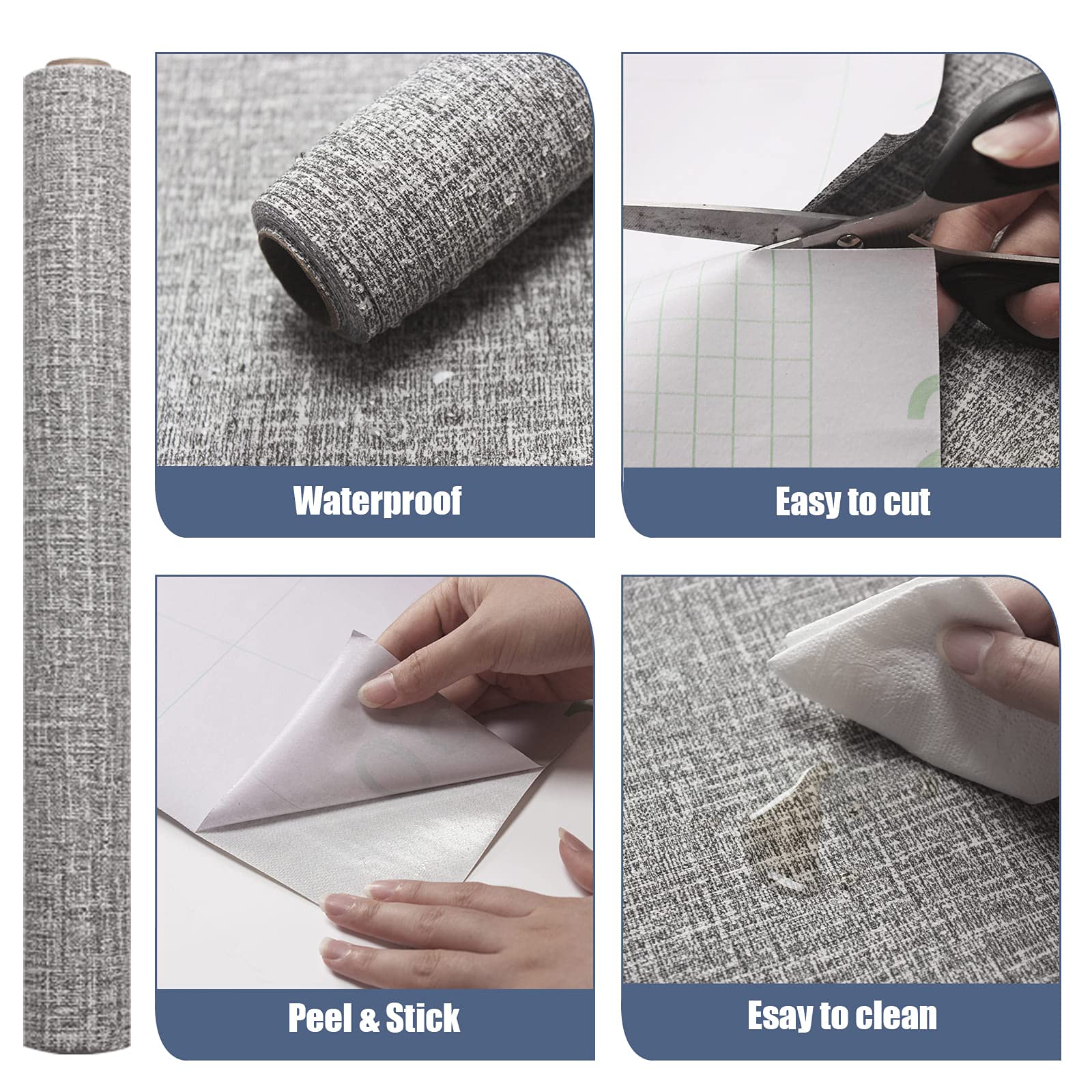 Waterproof

Easy to cut

Peel & Stick

Esay to clean