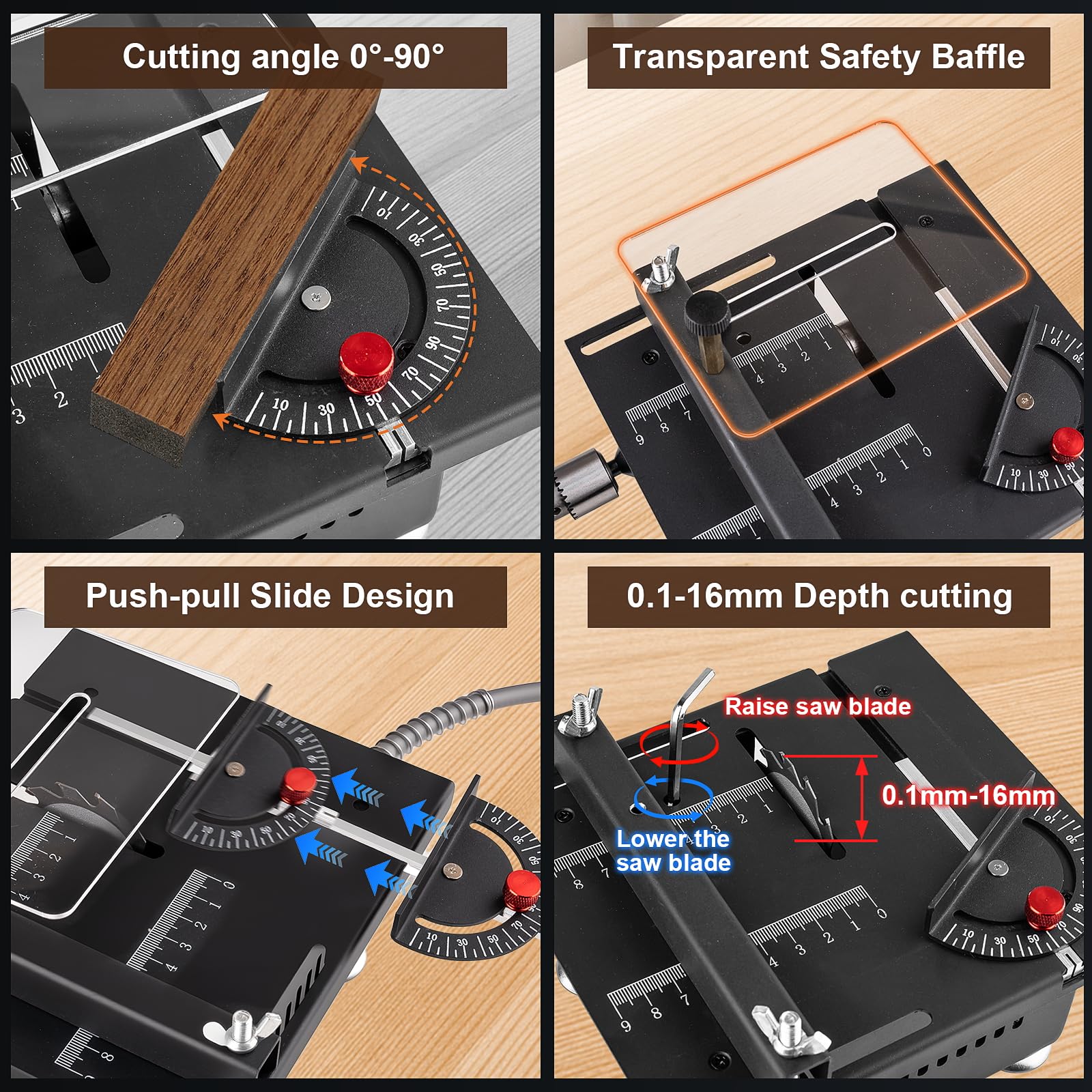 Cutting angle 0°-90°

Transparent Safety Baffle

Push-pull Slide Design

0.1-16mm Depth cutting

Raise saw blade

0.1mm-16mm

Lower the saw blade