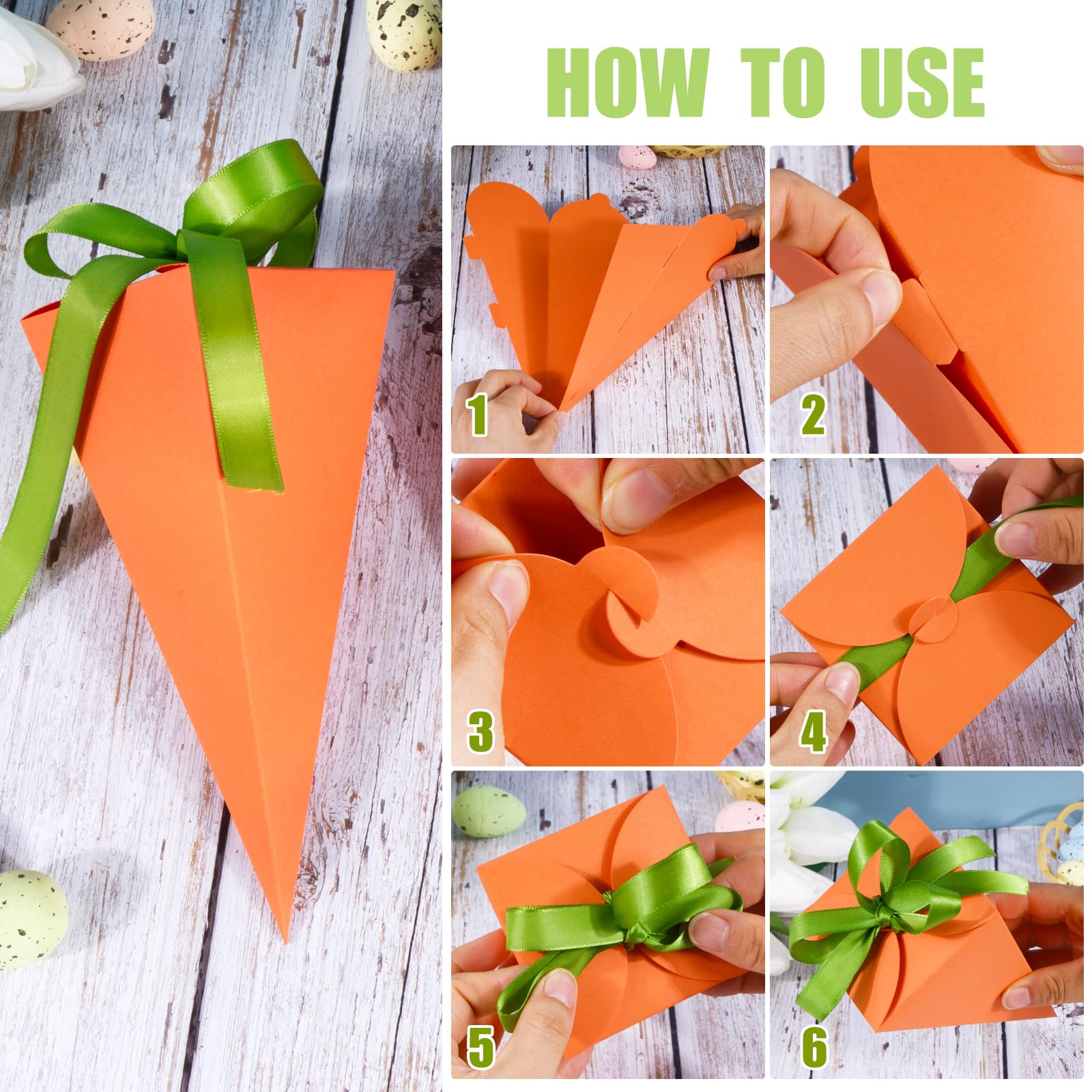 HOW TO USE

1

2

3

4

5

6