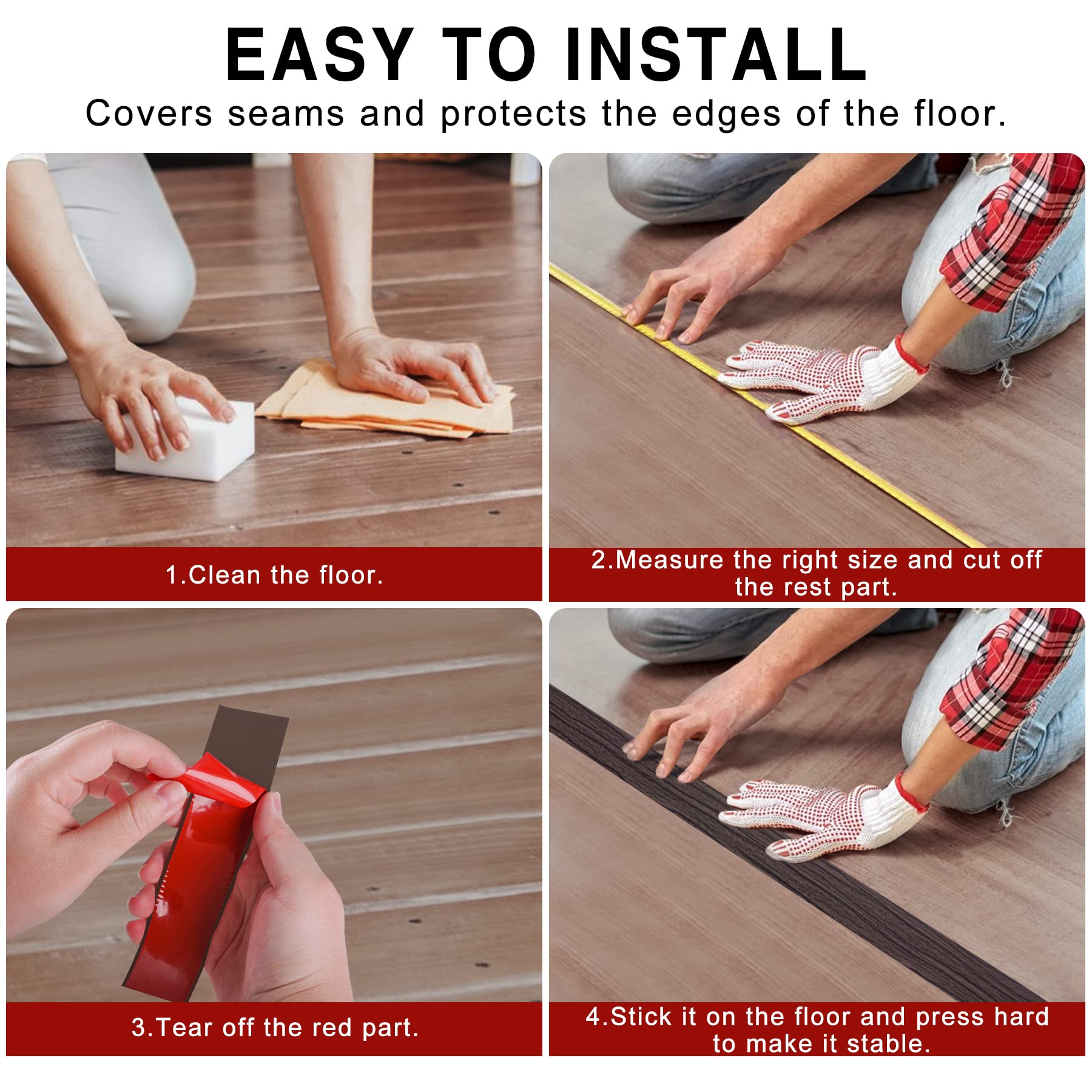 EASY TO INSTALL

Covers seams and protects the edges of the floor.

1.Clean the floor.

2.Measure the right size and cut off the rest part.

3.Tear off the red part.

4.Stick it on the floor and press hard to make it stable.