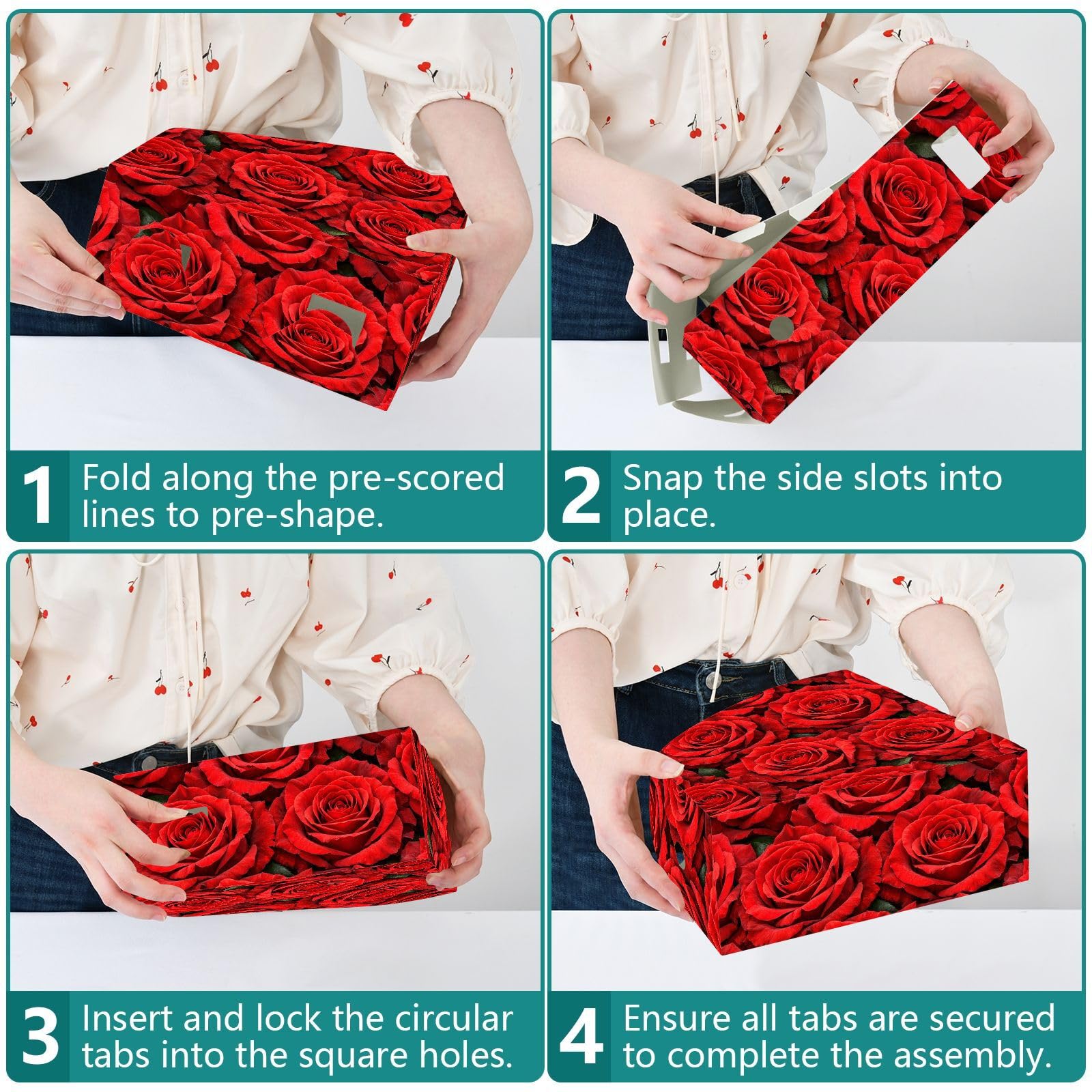 1 Fold along the pre-scored lines to pre-shape.

2 Snap the side slots into place.

3 Insert and lock the circular tabs into the square holes.

4 Ensure all tabs are secured to complete the assembly.