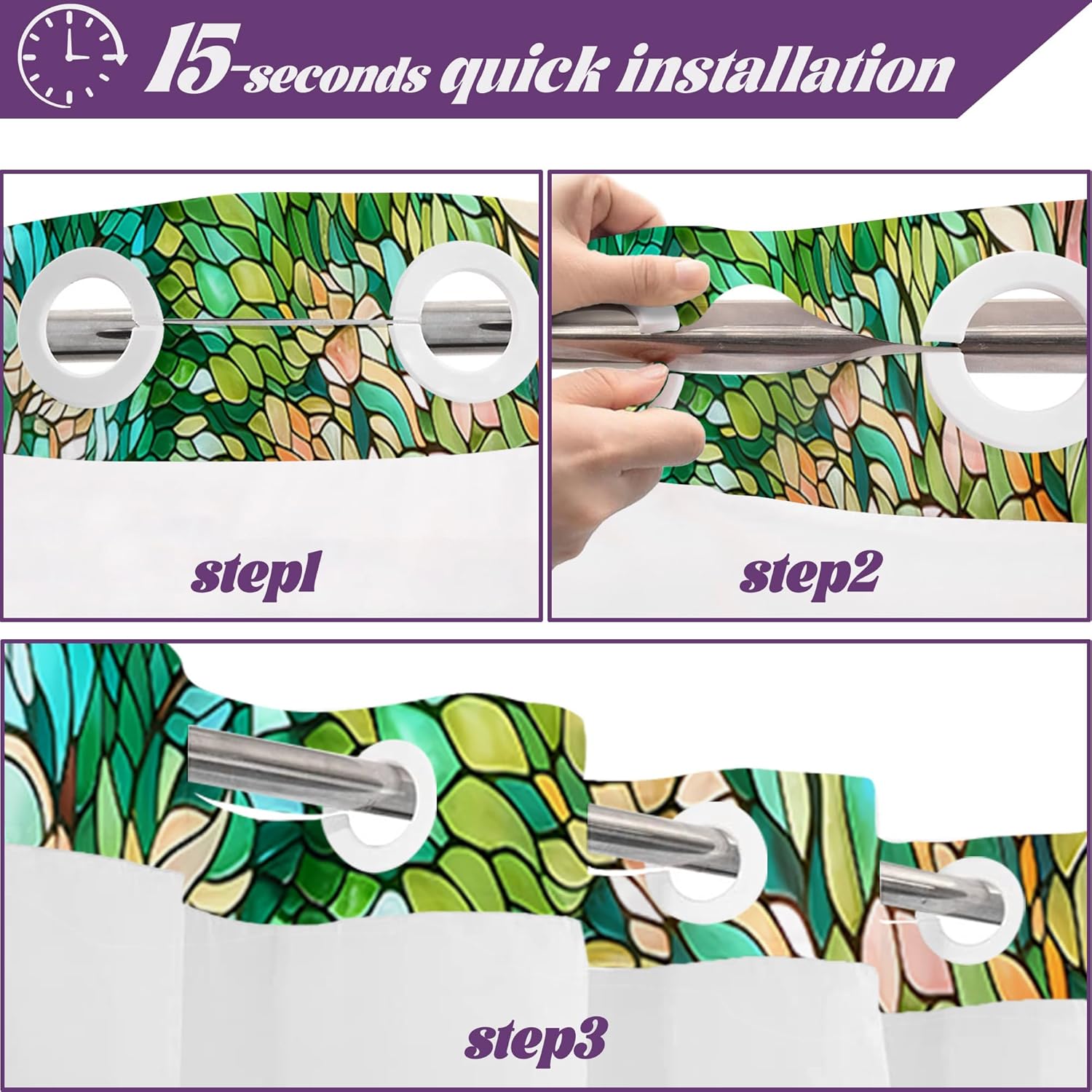 15-seconds quick installation

step1

step2

step3