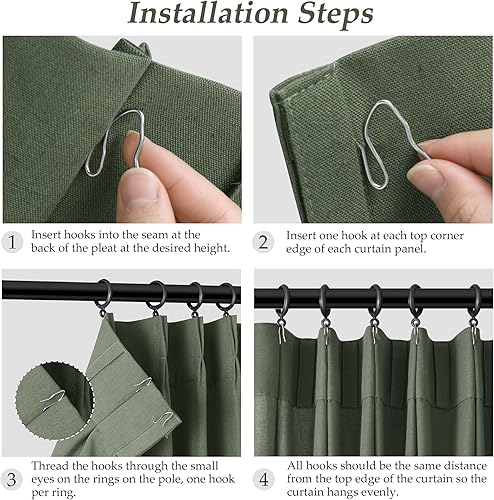 Installation Steps

1 Insert hooks into the seam at the back of the pleat at the desired height.

2 Insert one hook at each top corner edge of each curtain panel.

3 Thread the hooks through the small eyes on the rings on the pole, one hook per ring.

4 All hooks should be the same distance from the top edge of the curtain so the curtain hangs evenly.