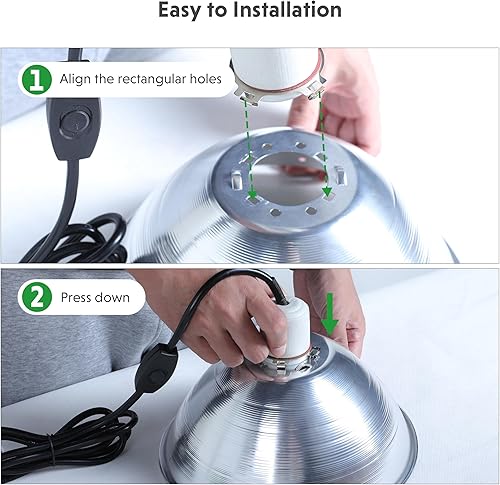 Easy to Installation

1 Align the rectangular holes

2 Press down