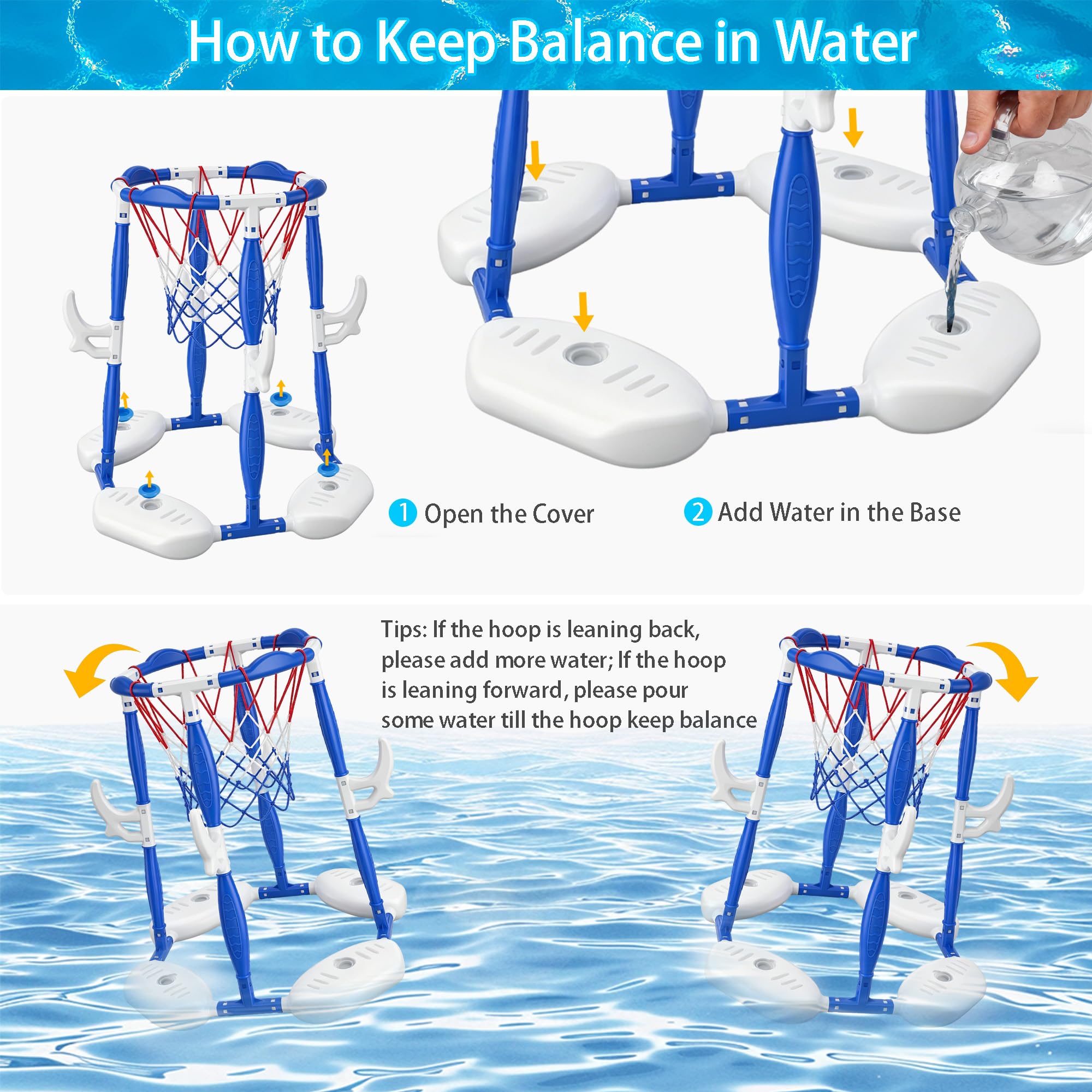 How to Keep Balance in Water

1 Open the Cover

2 Add Water in the Base

Tips: If the hoop is leaning back, please add more water; If the hoop is leaning forward, please pour some water till the hoop keep balance