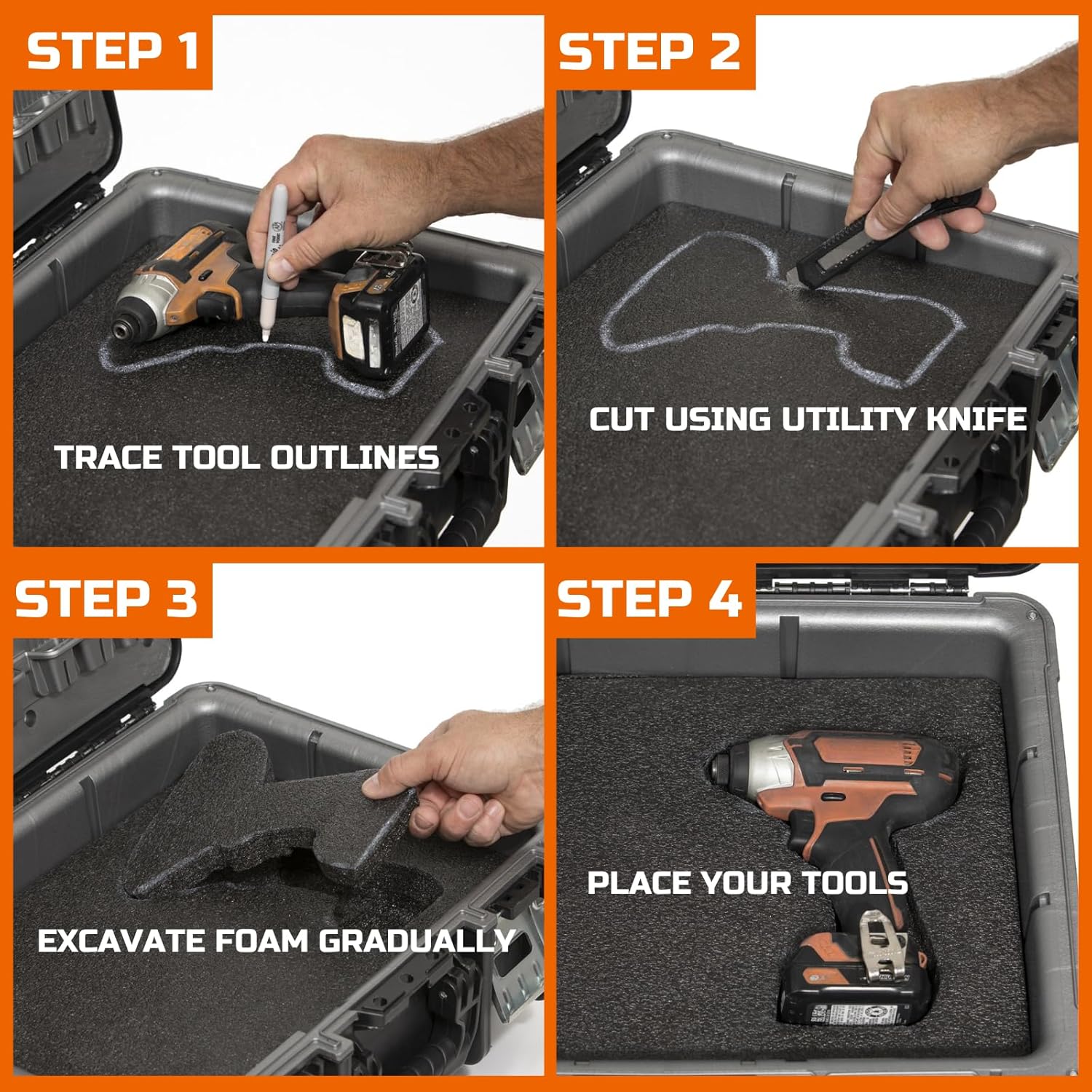 STEP 1

TRACE TOOL OUTLINES

STEP 2

CUT USING UTILITY KNIFE

STEP 3

EXCAVATE FOAM GRADUALLY

STEP 4

PLACE YOUR TOOLS