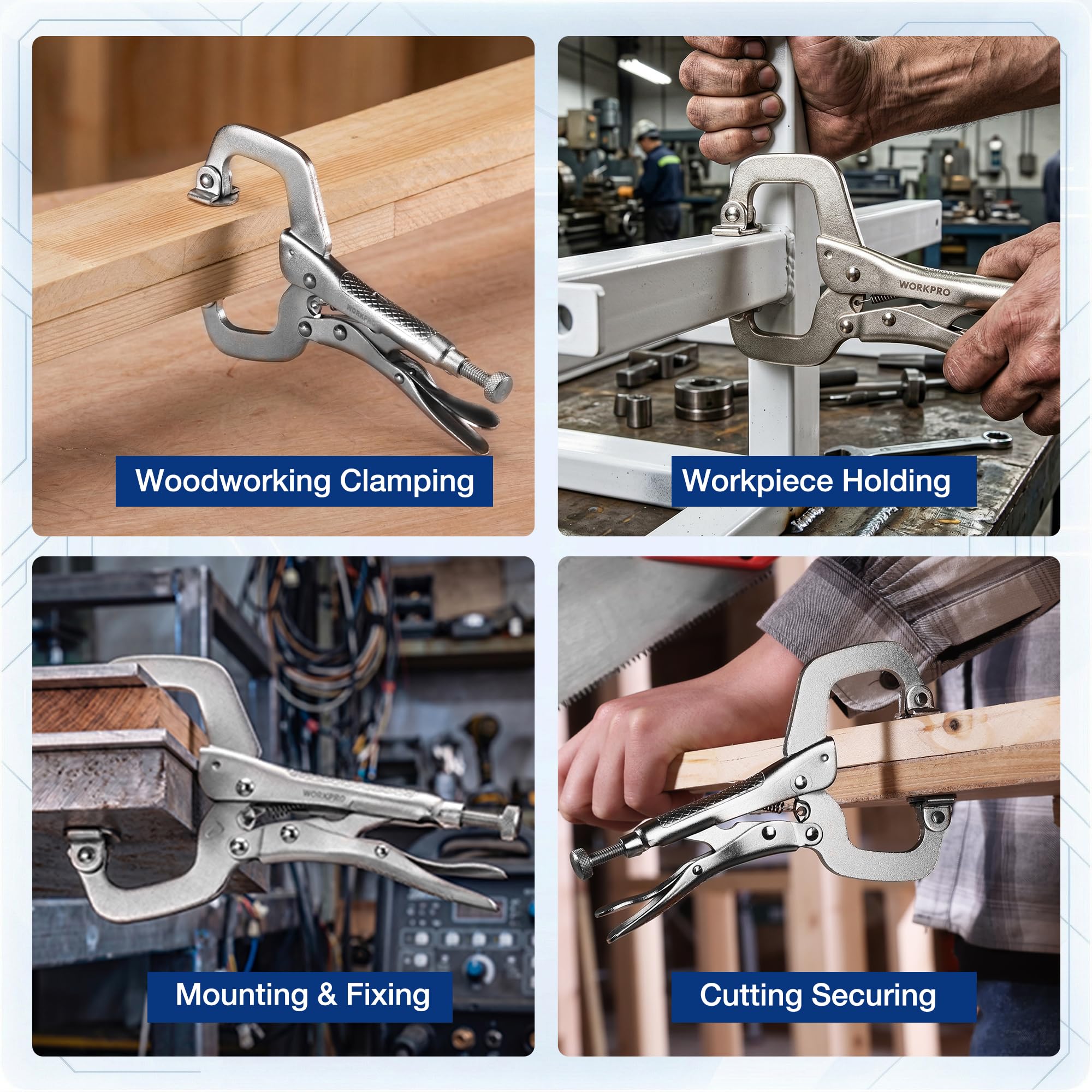 WORKPRO
Woodworking Clamping

WORKPRO
Workpiece Holding

WORKPRO
Mounting & Fixing

Cutting Securing