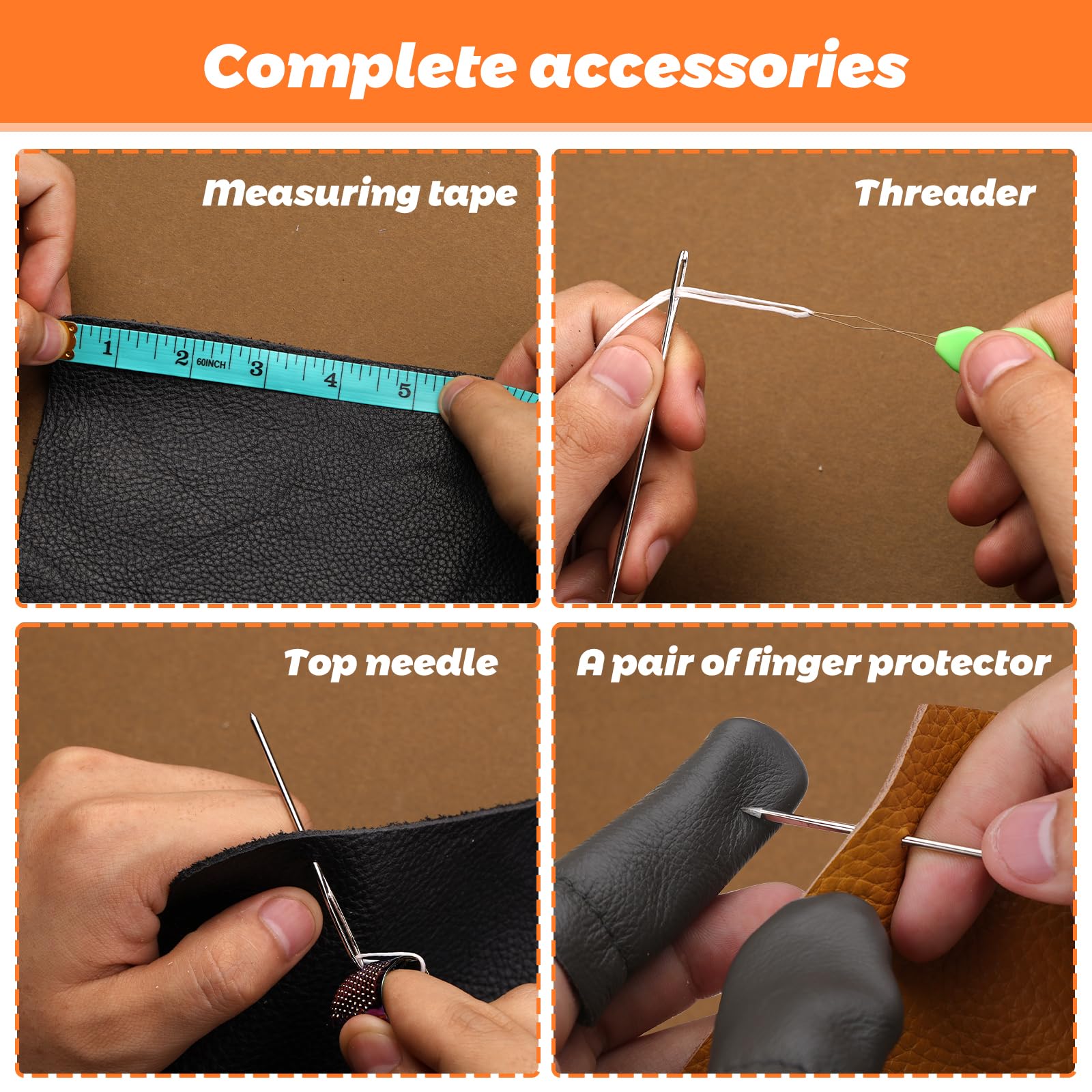 Complete accessories

Measuring tape

1 2 60INCH 3 4 5

Threader

Top needle

A pair of finger protector