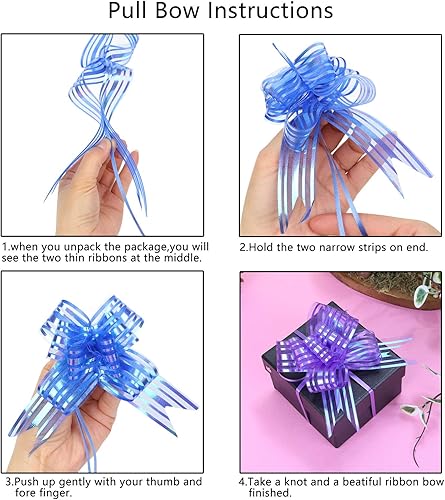 Pull Bow Instructions

1.when you unpack the package,you will see the two thin ribbons at the middle.

2.Hold the two narrow strips on end.

3.Push up gently with your thumb and fore finger.

4.Take a knot and a beatiful ribbon bow finished.