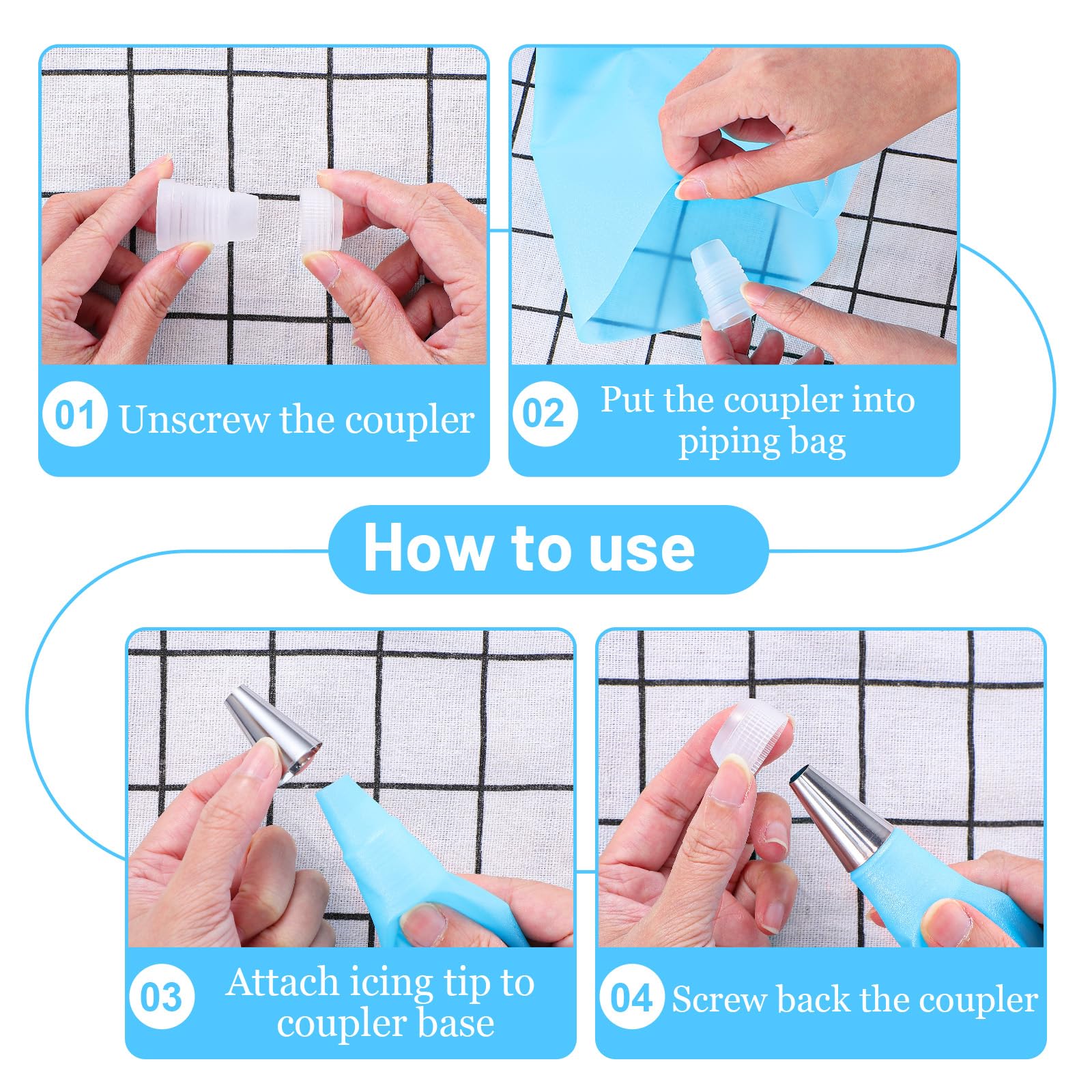 01 Unscrew the coupler

02 Put the coupler into piping bag

How to use

03 Attach icing tip to coupler base

04 Screw back the coupler