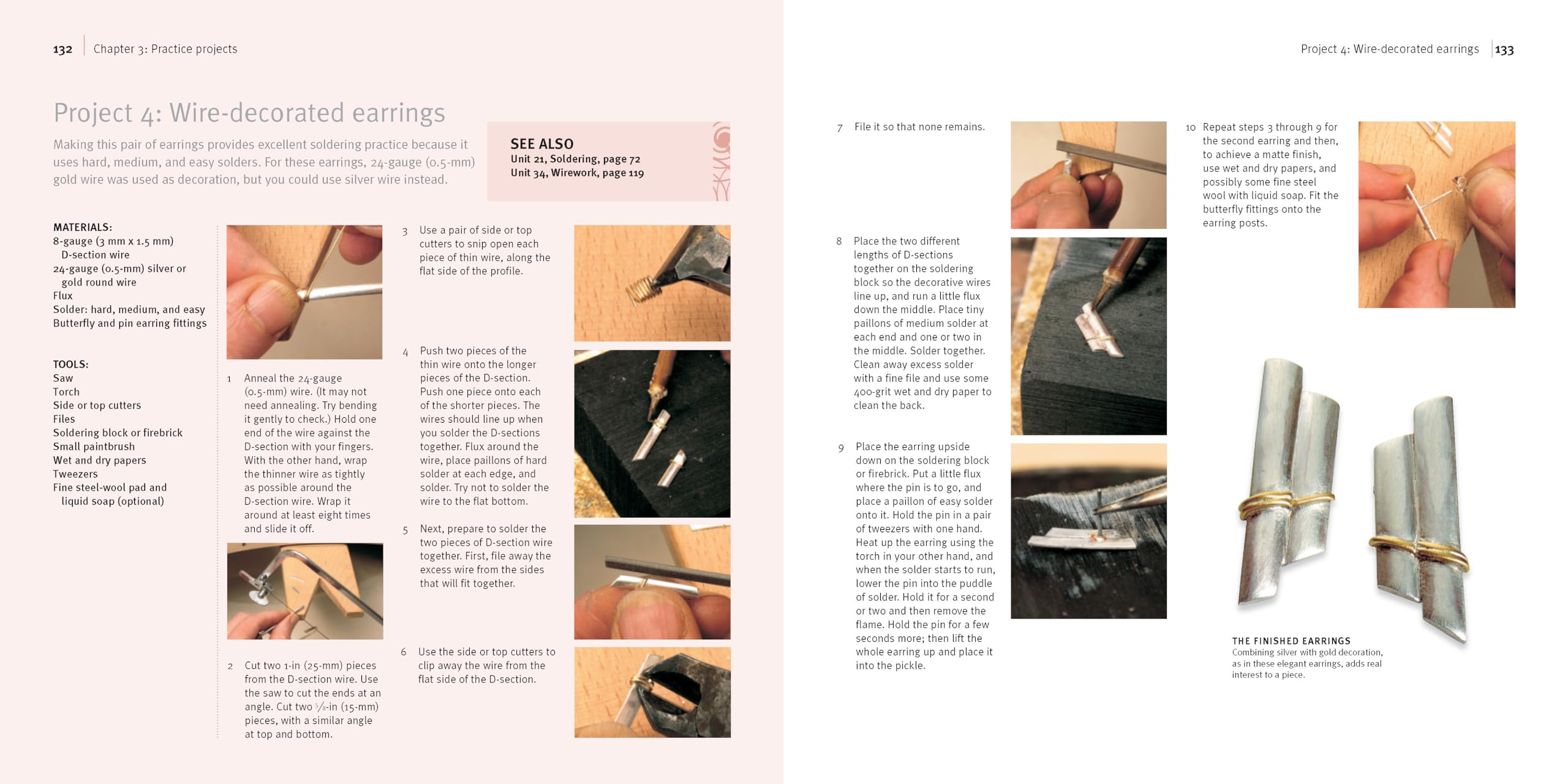 132 Chapter 3: Practice projects

Project 4: Wire-decorated earrings

Making this pair of earrings provides excellent soldering practice because it uses hard, medium, and easy solders. For these earrings, 24-gauge (0.5-mm) gold wire was used as decoration, but you could use silver wire instead.

SEE ALSO
Unit 21, Soldering, page 72
Unit 34, Wirework, page 119

MATERIALS:
8-gauge (3 mm x 1.5 mm) D-section wire
24-gauge (0.5-mm) silver or gold round wire
Flux
Solder: hard, medium, and easy
Butterfly and pin earring fittings

TOOLS:
Saw
Torch
Side or top cutters
Files
Soldering block or firebrick
Small paintbrush
Wet and dry papers
Tweezers
Fine steel-wool pad and liquid soap (optional)

1 Anneal the 24-gauge (0.5-mm) wire. (It may not need annealing. Try bending it gently to check.) Hold one end of the wire against the D-section with your fingers. With the other hand, wrap the thinner wire as tightly as possible around the D-section wire. Wrap it around at least eight times and slide it off.

2 Cut two 1-in (25-mm) pieces from the D-section wire. Use the saw to cut the ends at an angle. Cut two $\frac{5}{8}$-in (15-mm) pieces, with a similar angle at top and bottom.

3 Use a pair of side or top cutters to snip open each piece of thin wire, along the flat side of the profile.

4 Push two pieces of the thin wire onto the longer pieces of the D-section. Push one piece onto each of the shorter pieces. The wires should line up when you solder the D-sections together. Flux around the wire, place paillons of hard solder at each edge, and solder. Try not to solder the wire to the flat bottom.

5 Next, prepare to solder the two pieces of D-section wire together. First, file away the excess wire from the sides that will fit together.

6 Use the side or top cutters to clip away the wire from the flat side of the D-section.

Project 4: Wire-decorated earrings 133

7 File it so that none remains.

8 Place the two different lengths of D-sections together on the soldering block so the decorative wires line up, and run a little flux down the middle. Place tiny paillons of medium solder at each end and one or two in the middle. Solder together. Clean away excess solder with a fine file and use some 400-grit wet and dry paper to clean the back.

9 Place the earring upside down on the soldering block or firebrick. Put a little flux where the pin is to go, and place a paillon of easy solder onto it. Hold the pin in a pair of tweezers with one hand. Heat up the earring using the torch in your other hand, and when the solder starts to run, lower the pin into the puddle of solder. Hold it for a second or two and then remove the flame. Hold the pin for a few seconds more; then lift the whole earring up and place it into the pickle.

10 Repeat steps 3 through 9 for the second earring and then, to achieve a matte finish, use wet and dry papers, and possibly some fine steel wool with liquid soap. Fit the butterfly fittings onto the earring posts.

THE FINISHED EARRINGS
Combining silver with gold decoration, as in these elegant earrings, adds real interest to a piece.