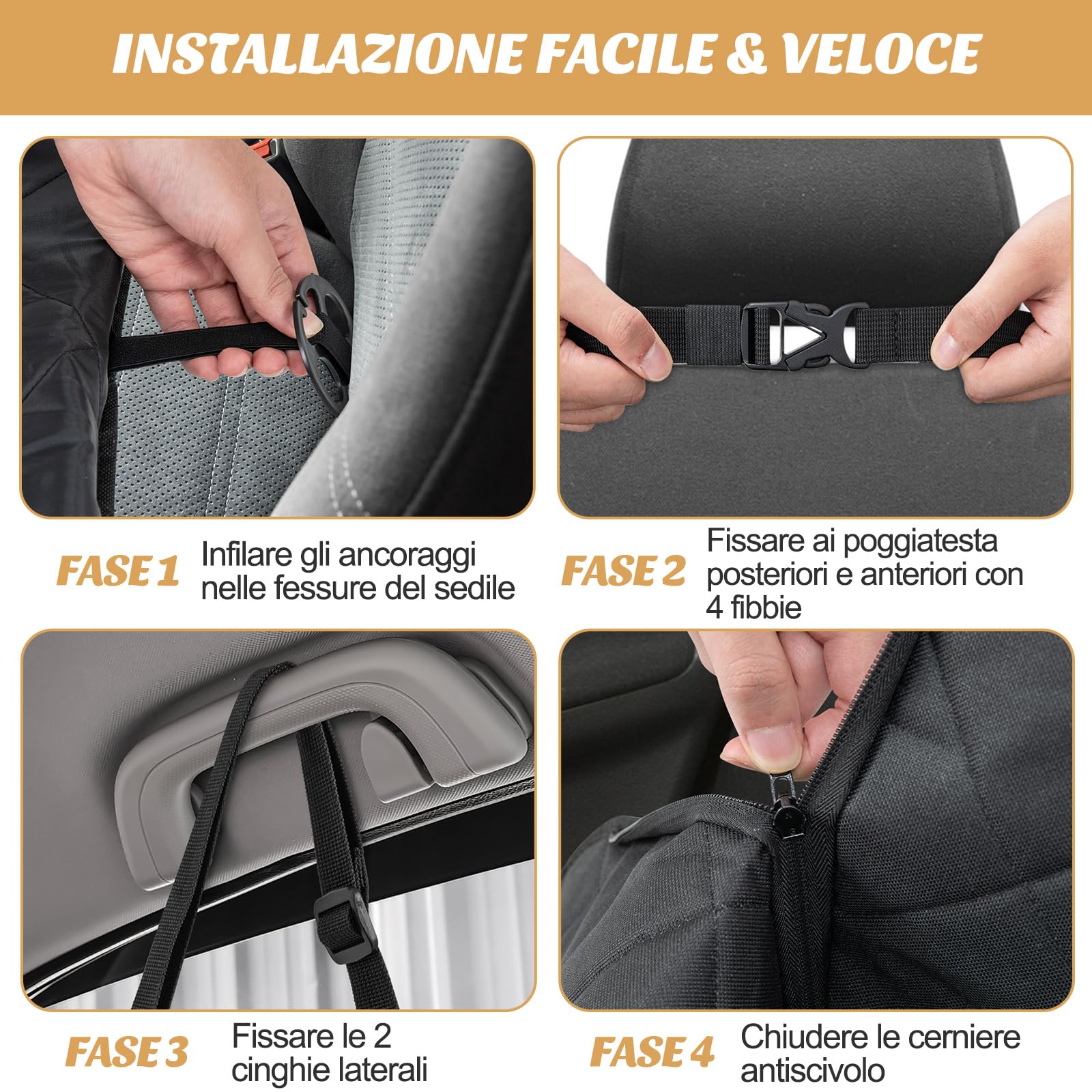 INSTALLAZIONE FACILE & VELOCE

FASE 1
Infilare gli ancoraggi nelle fessure del sedile

FASE 2
Fissare ai poggiatesta posteriori e anteriori con 4 fibbie

FASE 3
Fissare le 2 cinghie laterali

FASE 4
Chiudere le cerniere antiscivolo