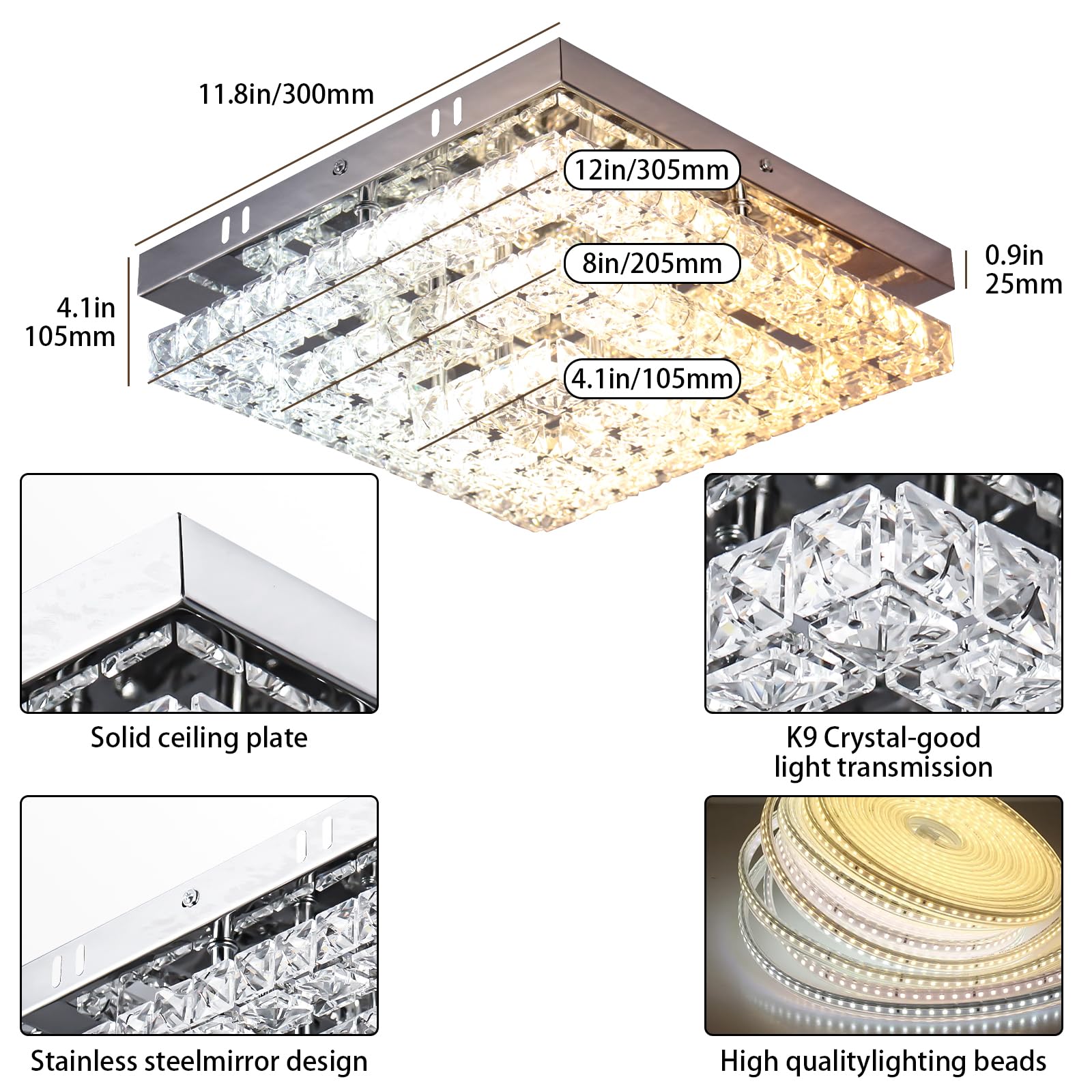 11.8in/300mm

12in/305mm

8in/205mm

4.1in/105mm

4.1in
105mm

0.9in
25mm

Solid ceiling plate

K9 Crystal-good light transmission

Stainless steelmirror design

High qualitylighting beads