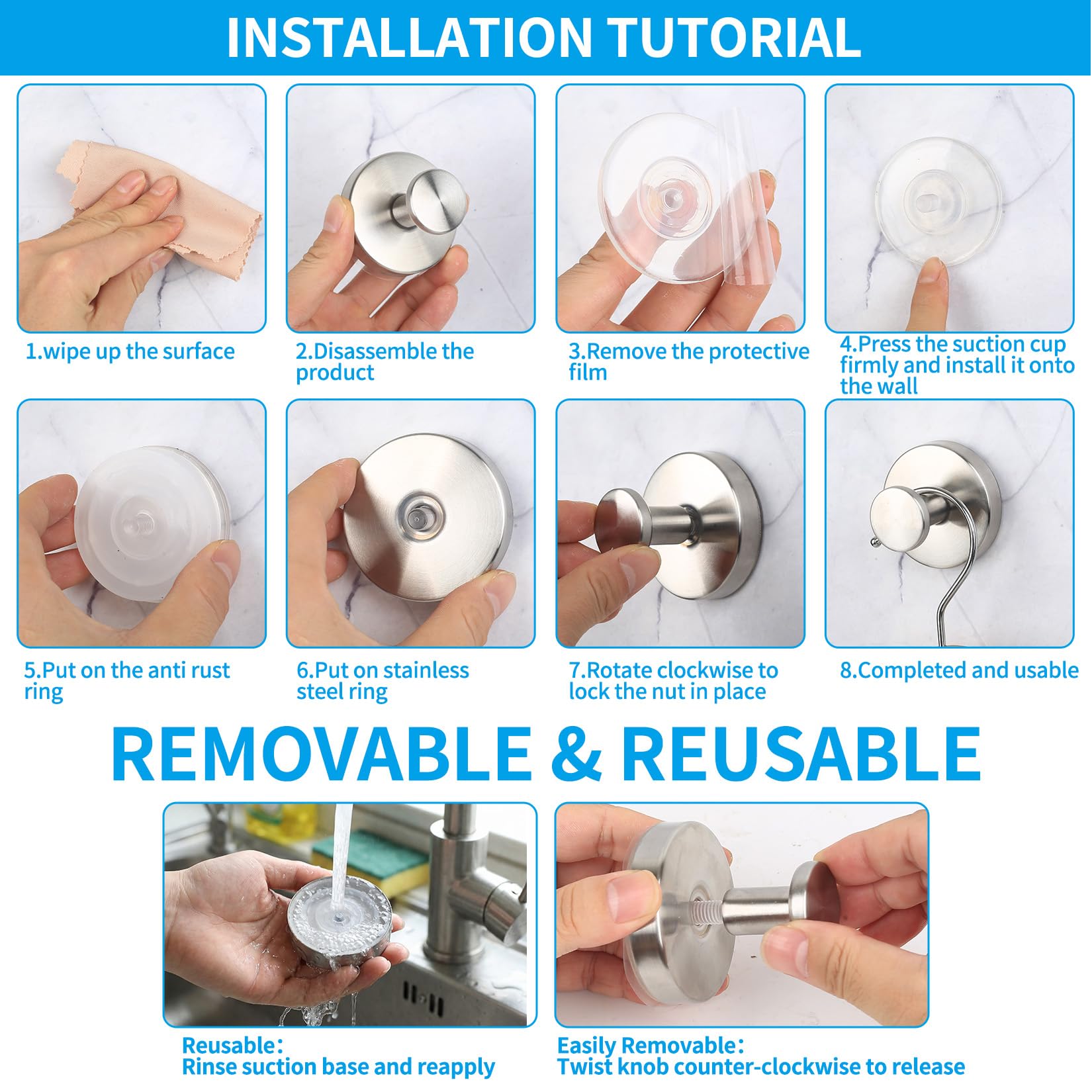 INSTALLATION TUTORIAL

1.wipe up the surface

2.Disassemble the product

3.Remove the protective film

4.Press the suction cup firmly and install it onto the wall

5.Put on the anti rust ring

6.Put on stainless steel ring

7.Rotate clockwise to lock the nut in place

8.Completed and usable

REMOVABLE & REUSABLE

Reusable：
Rinse suction base and reapply

Easily Removable：
Twist knob counter-clockwise to release