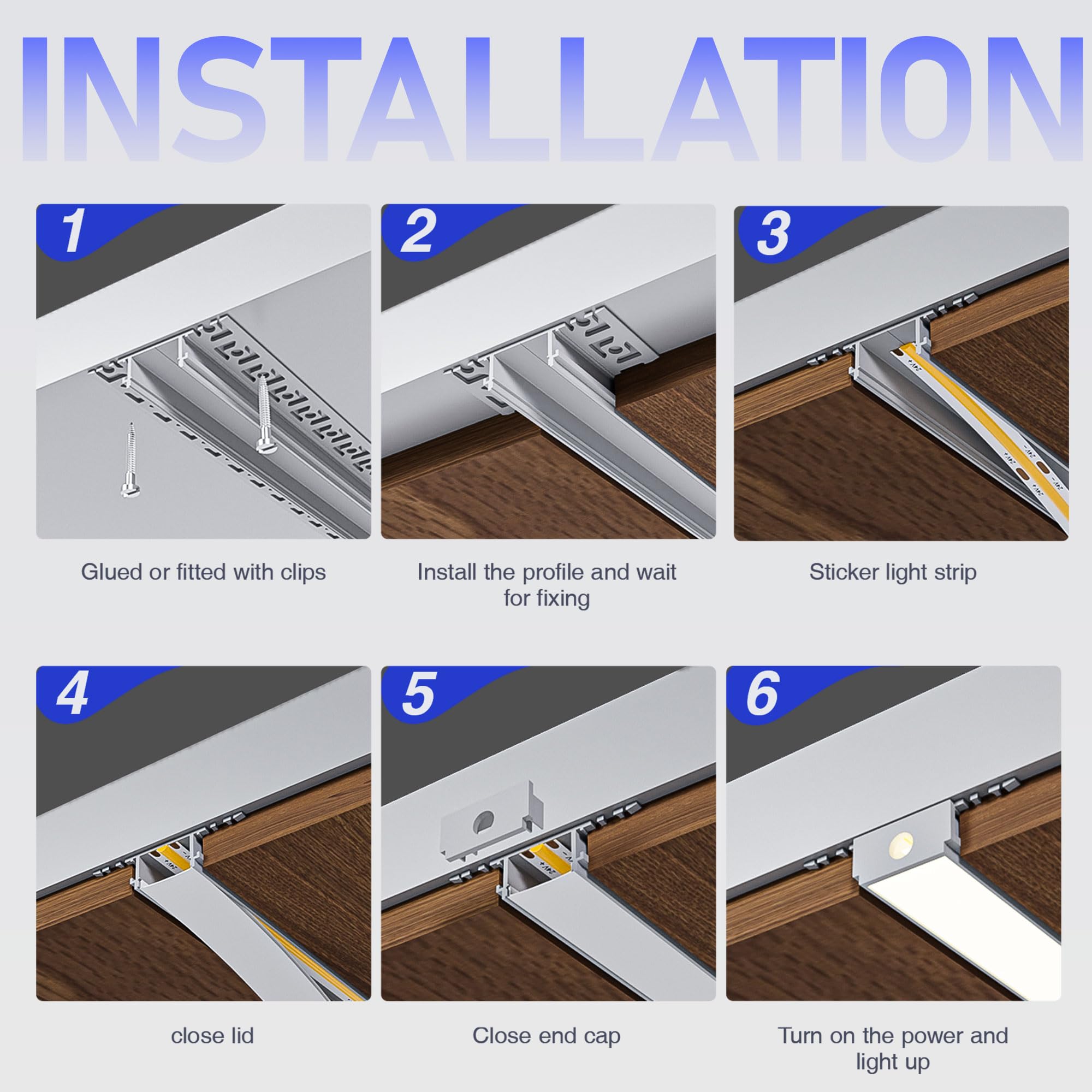 INSTALLATION

1

Glued or fitted with clips

2

Install the profile and wait for fixing

3

Sticker light strip

4

close lid

5

Close end cap

6

Turn on the power and light up