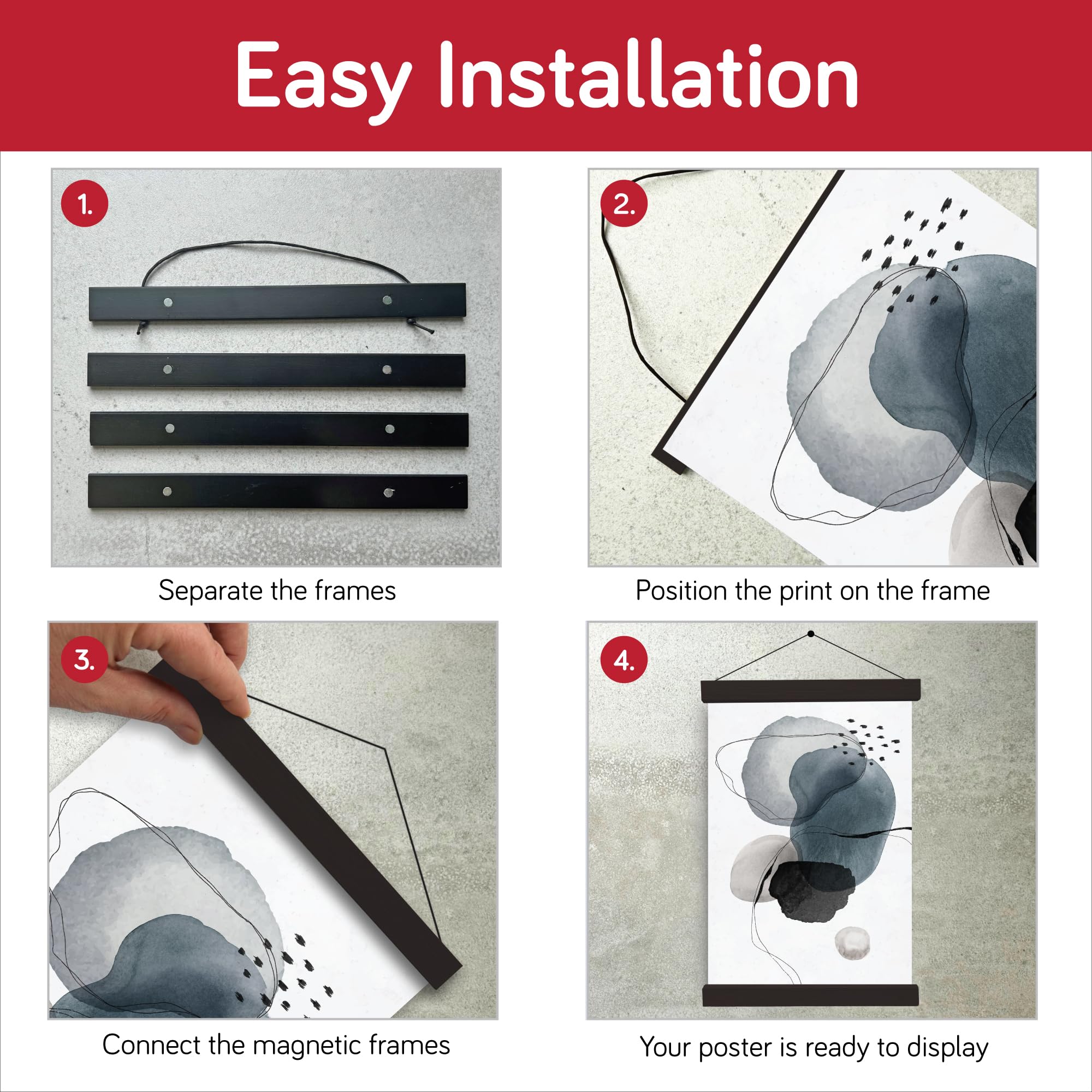 Easy Installation

1.

Separate the frames

2.

Position the print on the frame

3.

Connect the magnetic frames

4.

Your poster is ready to display